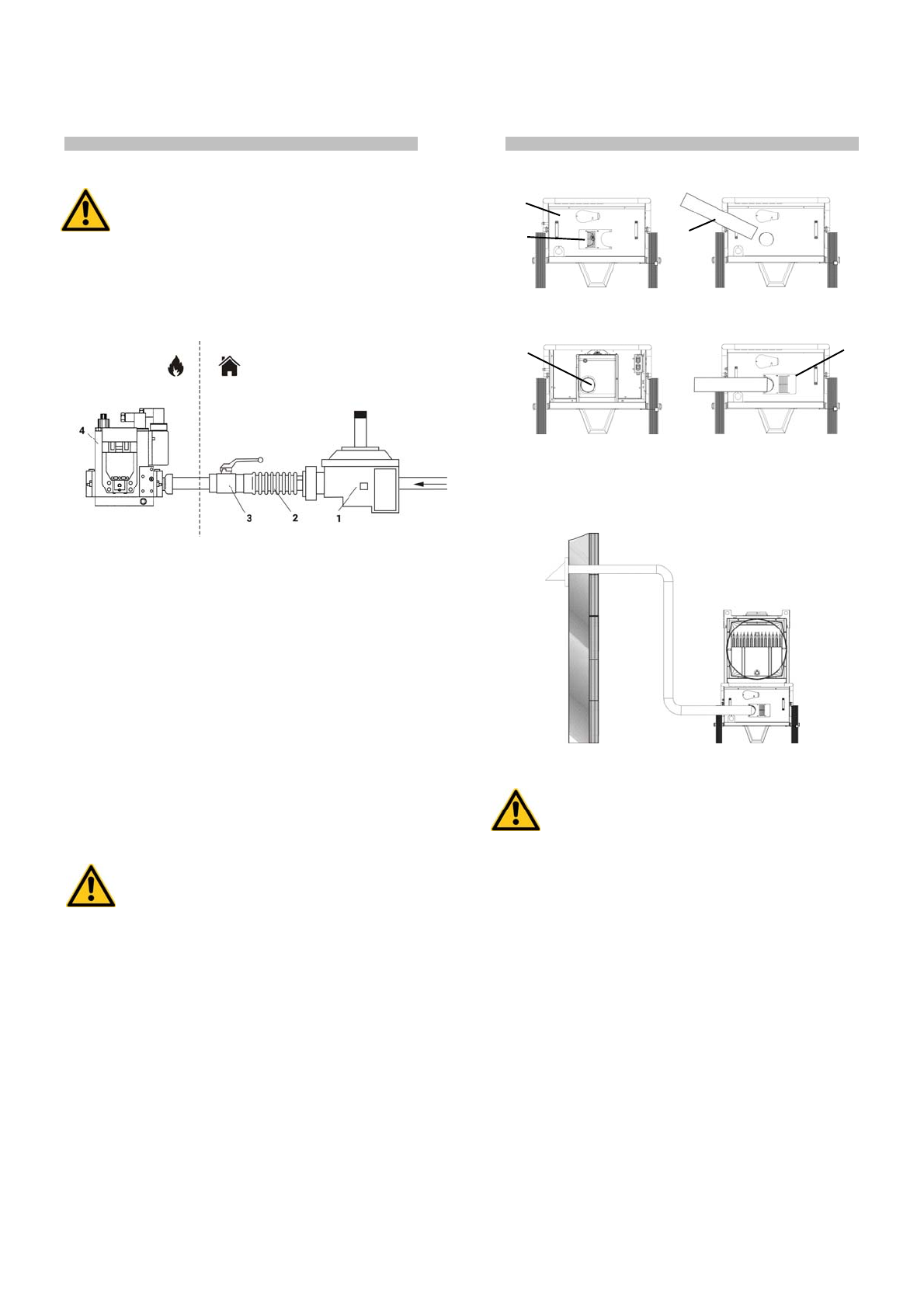 4

3

2

1