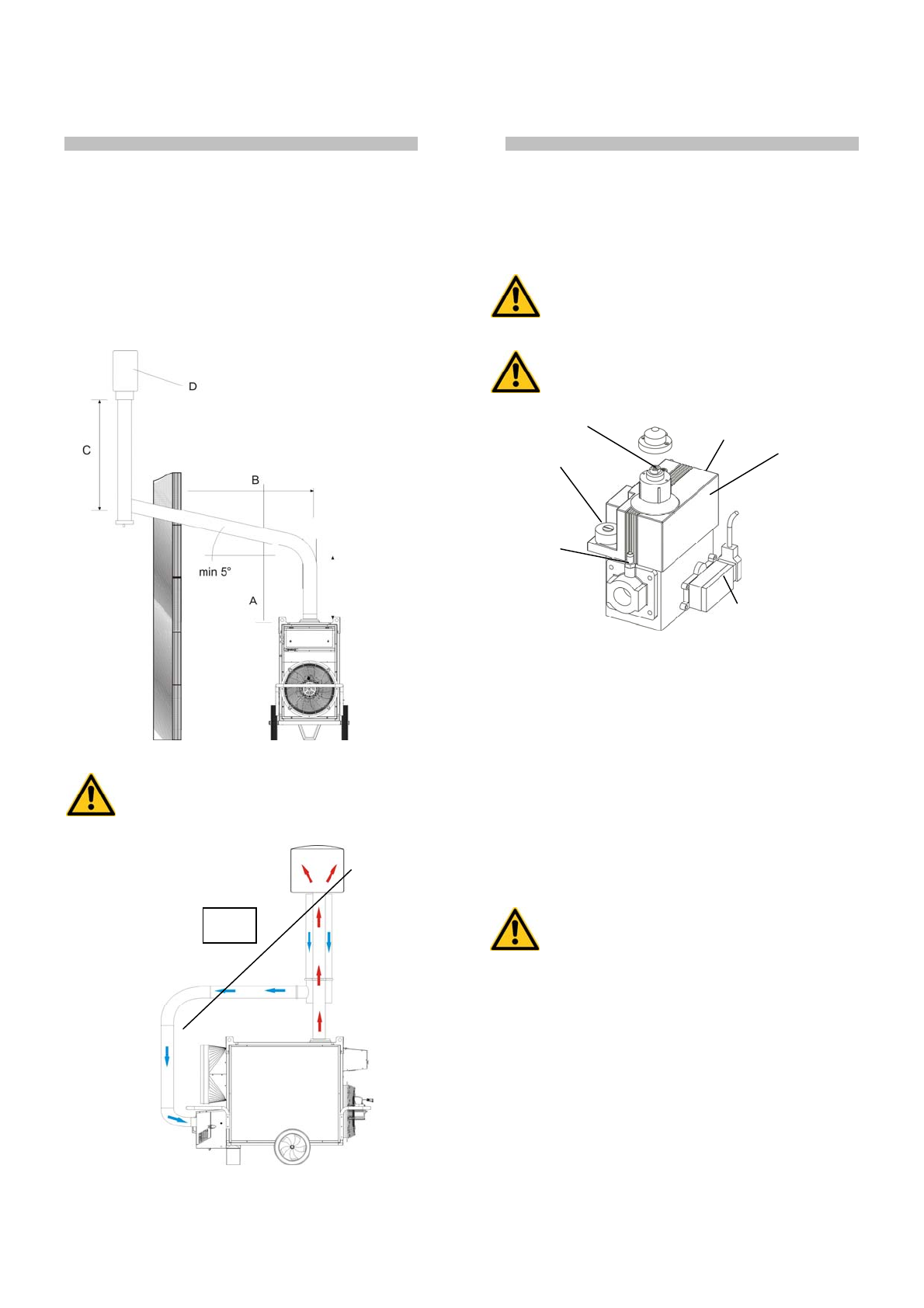 D

C

B

min 5°

A