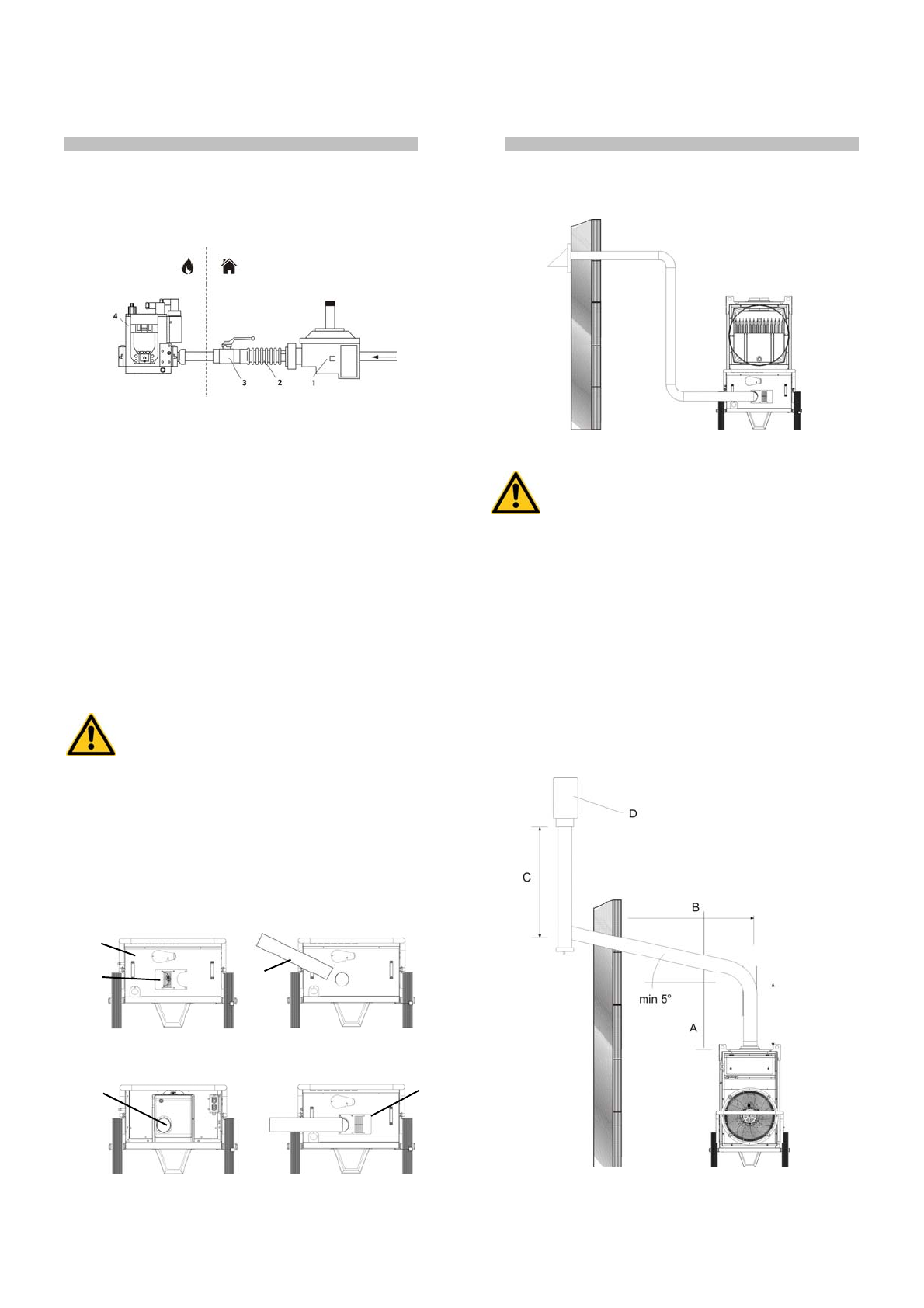 4

3

2

1

D

C

B

min 5°

A