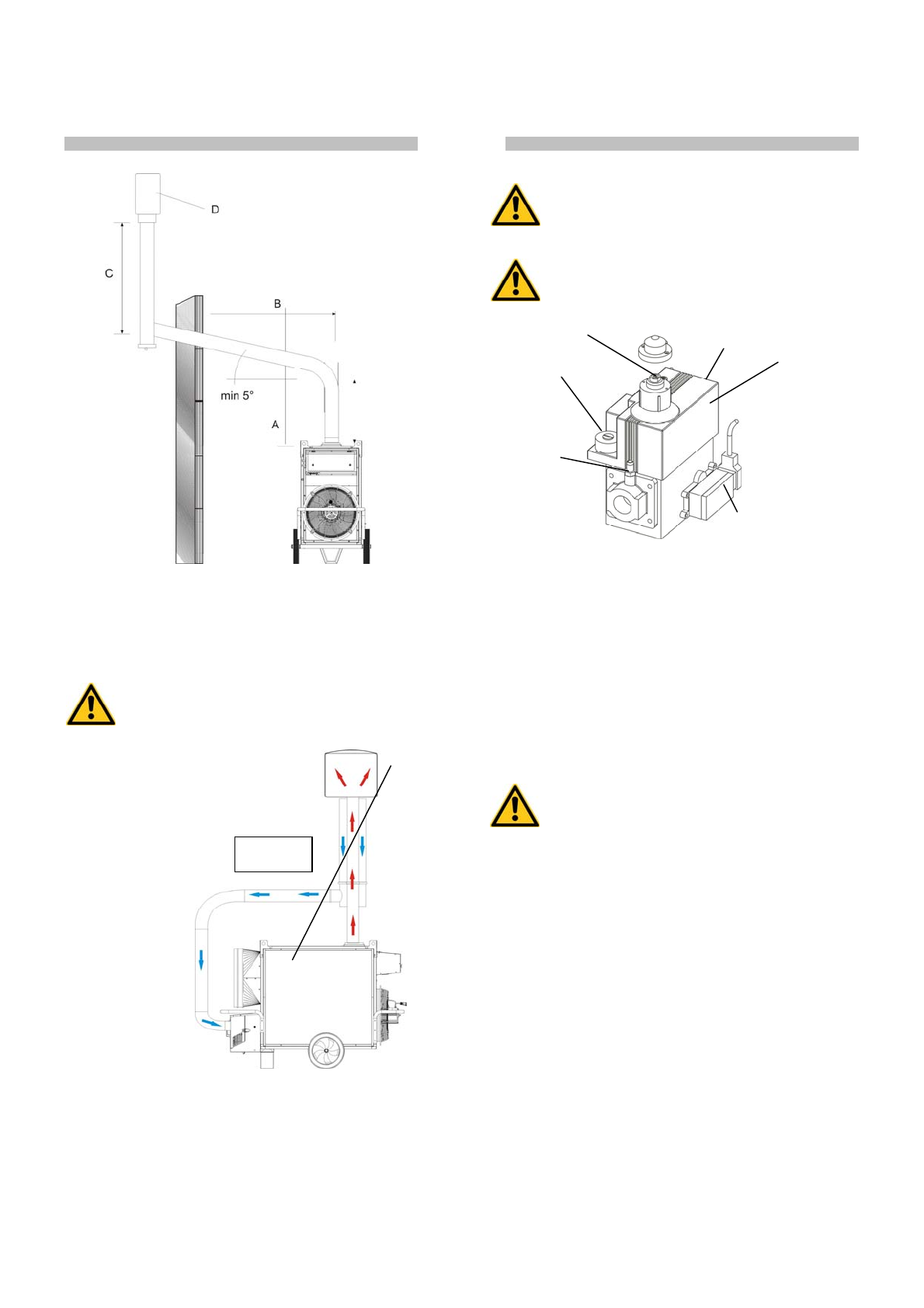 D

C

B

min 5°

A