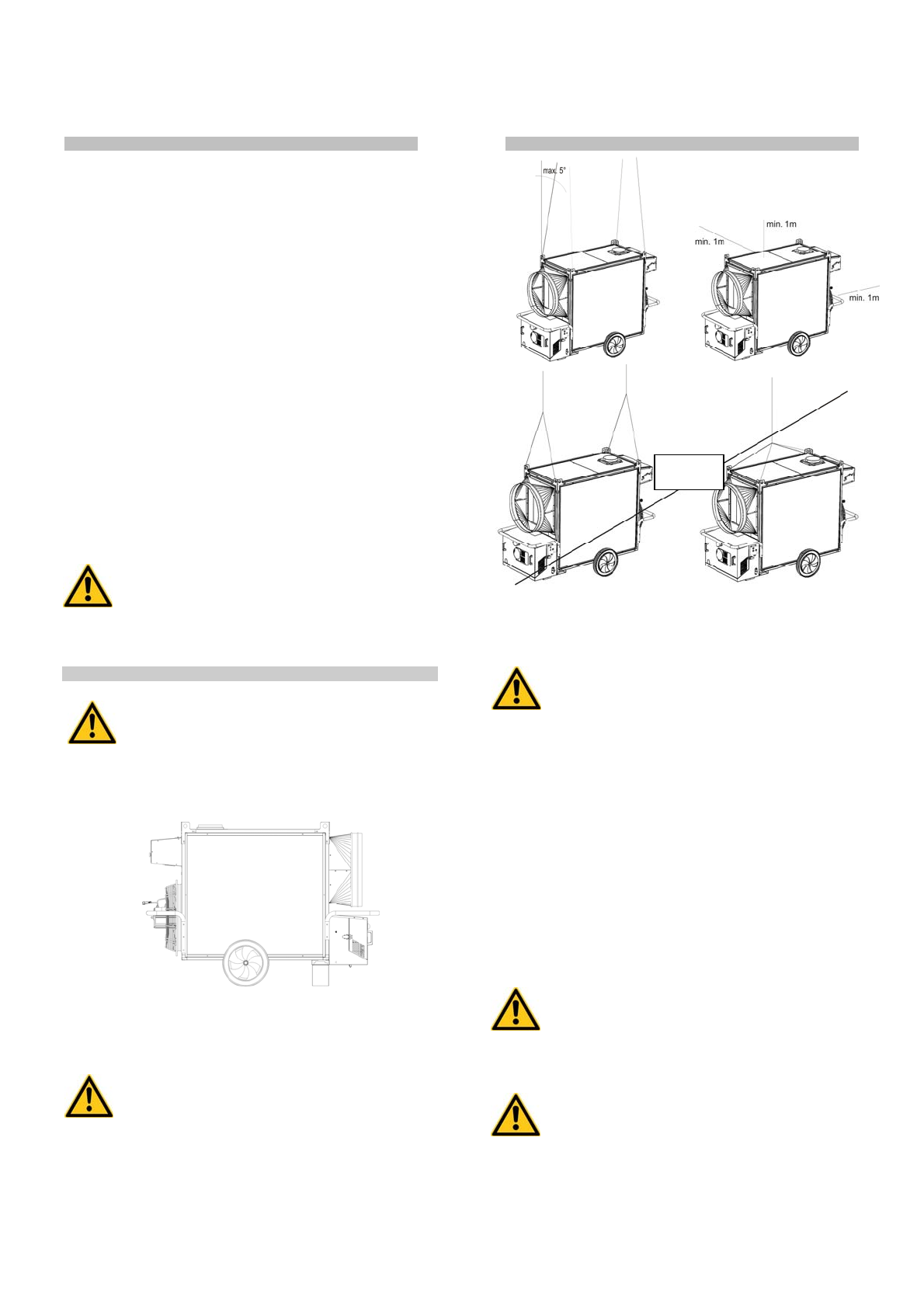 max. 5°

min. 1m

min. 1m

min. 1m