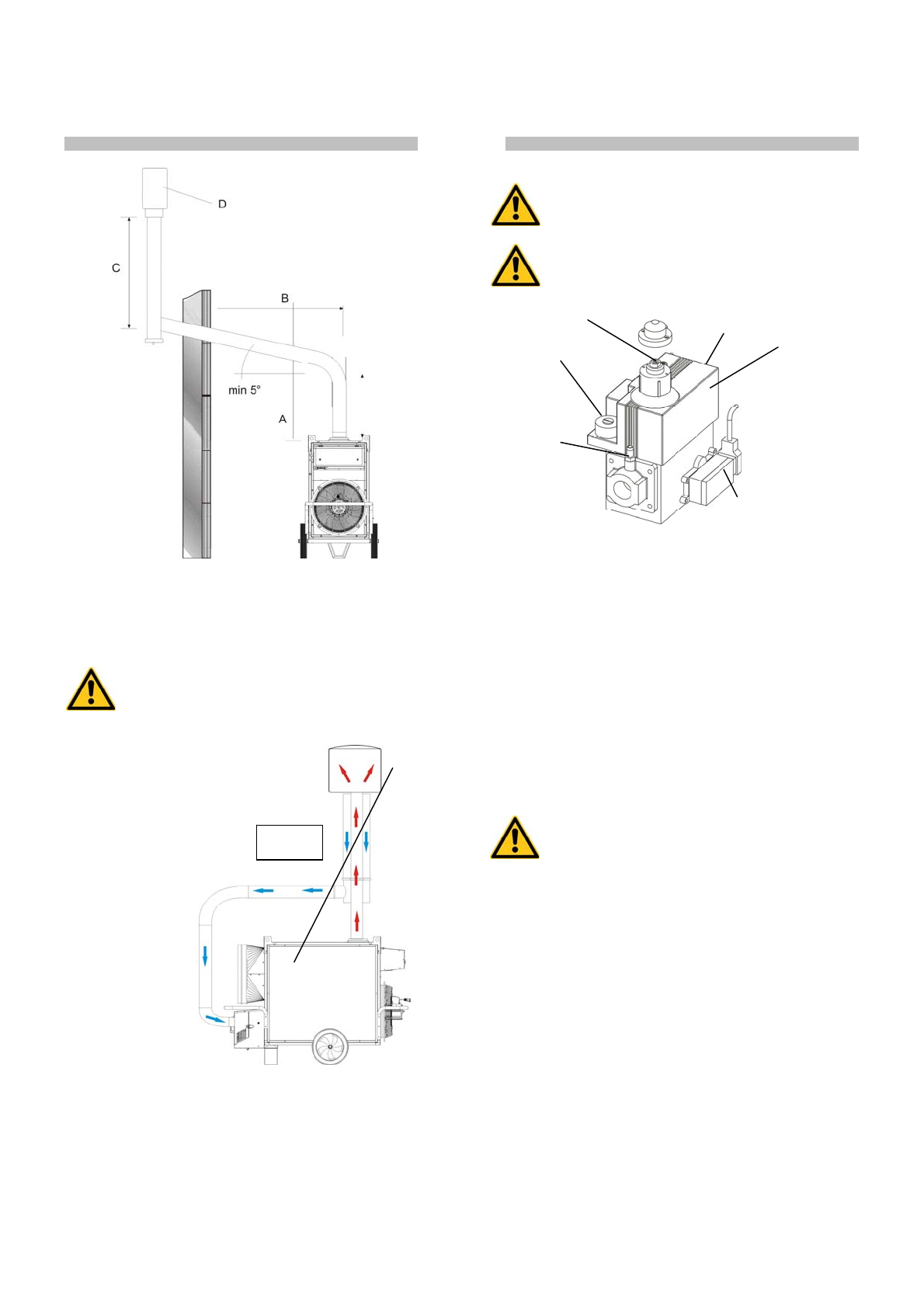 D

C

B

min 5°

A