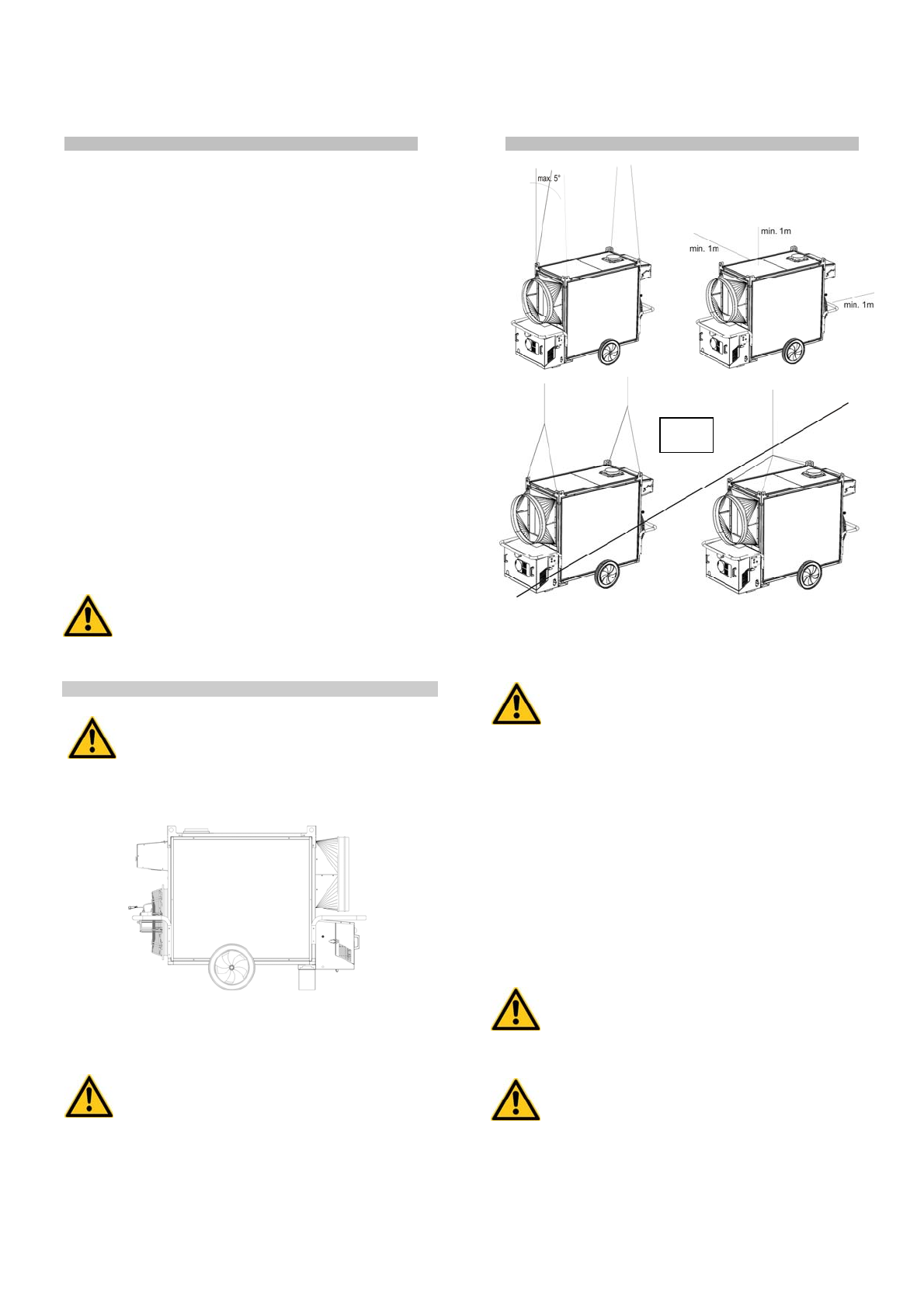 max. 5°

min. 1m

min. 1m

min. 1m