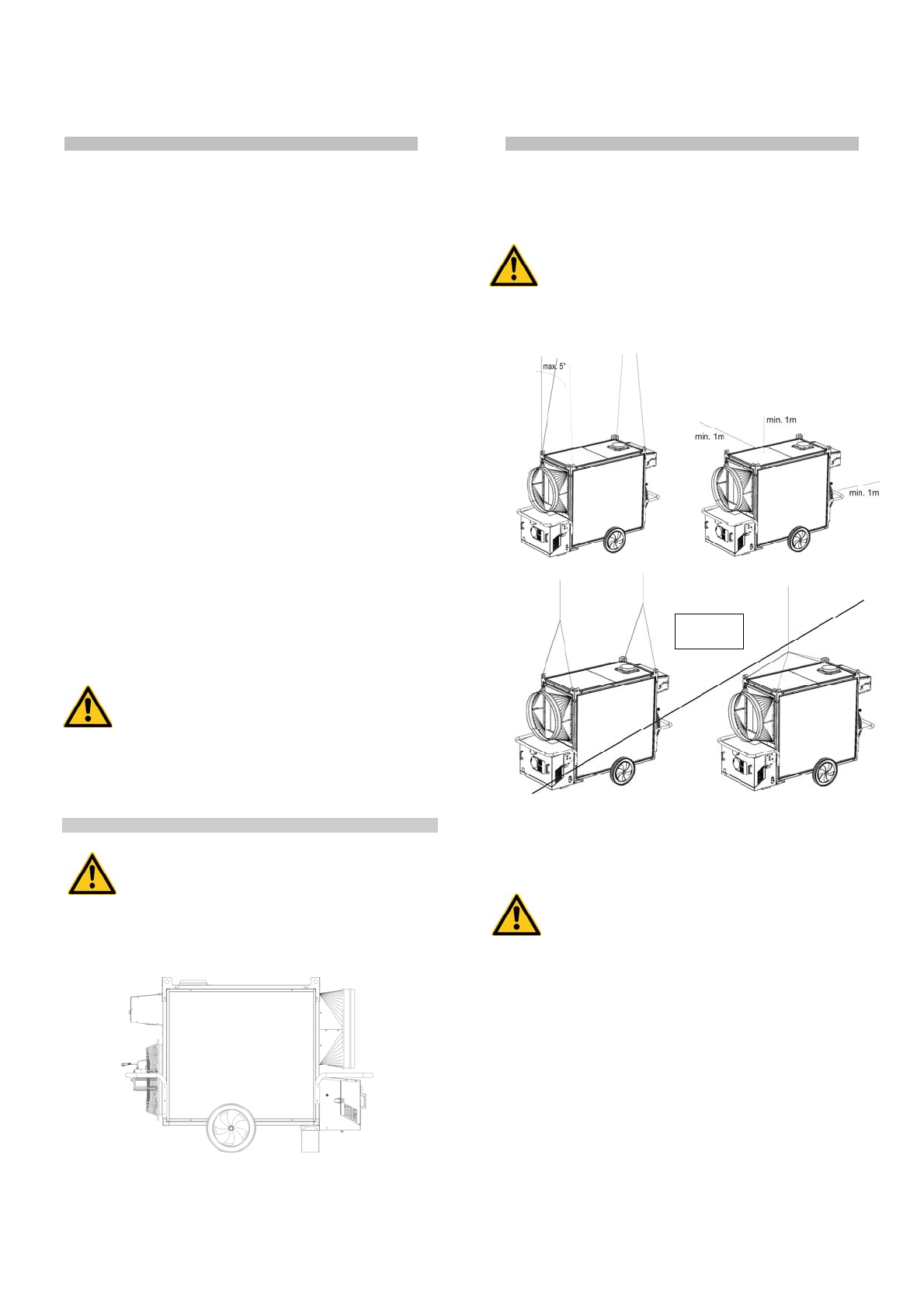 max. 5°

min. 1m

min. 1m

min. 1m