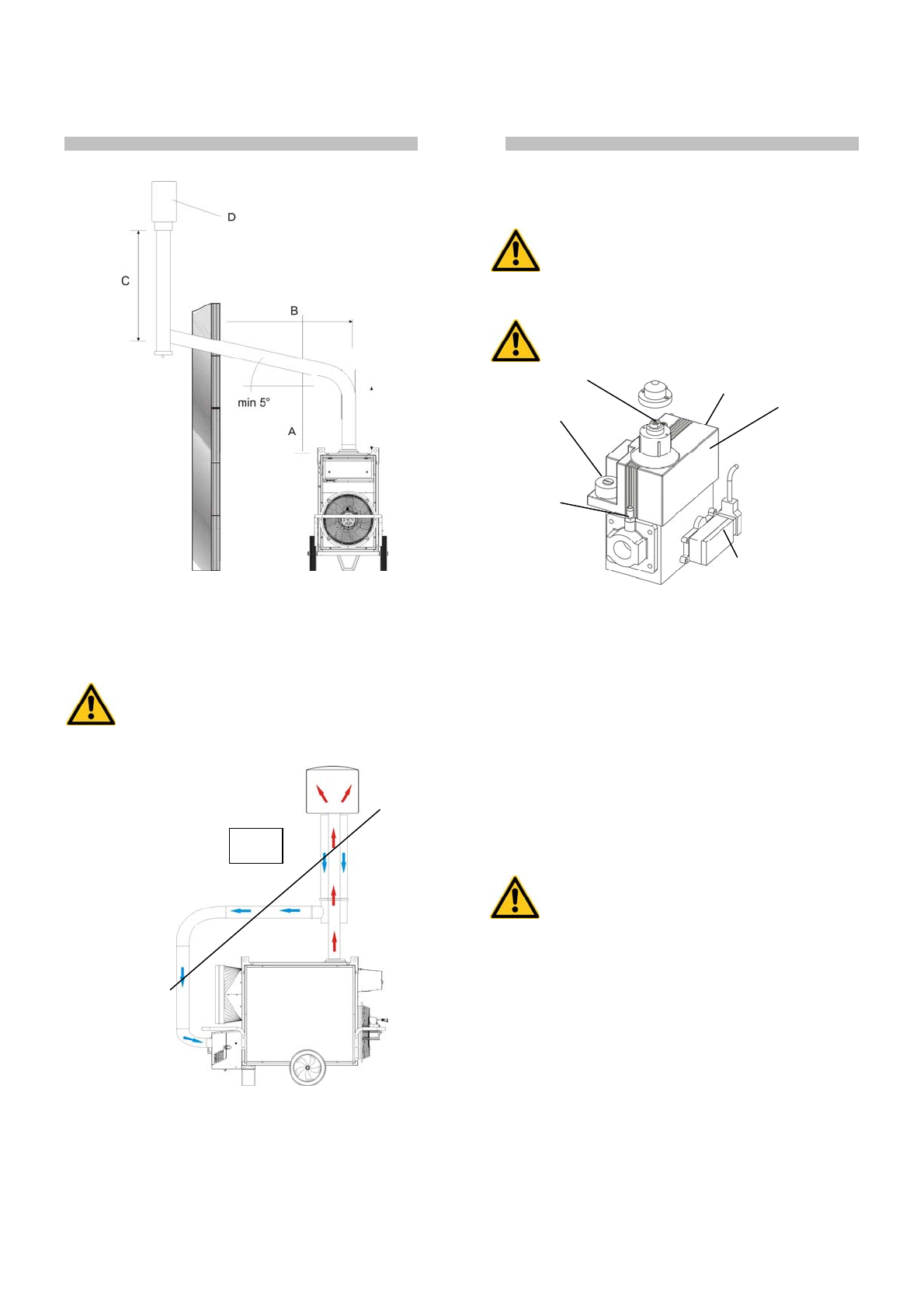 D

C

B

min 5°

A