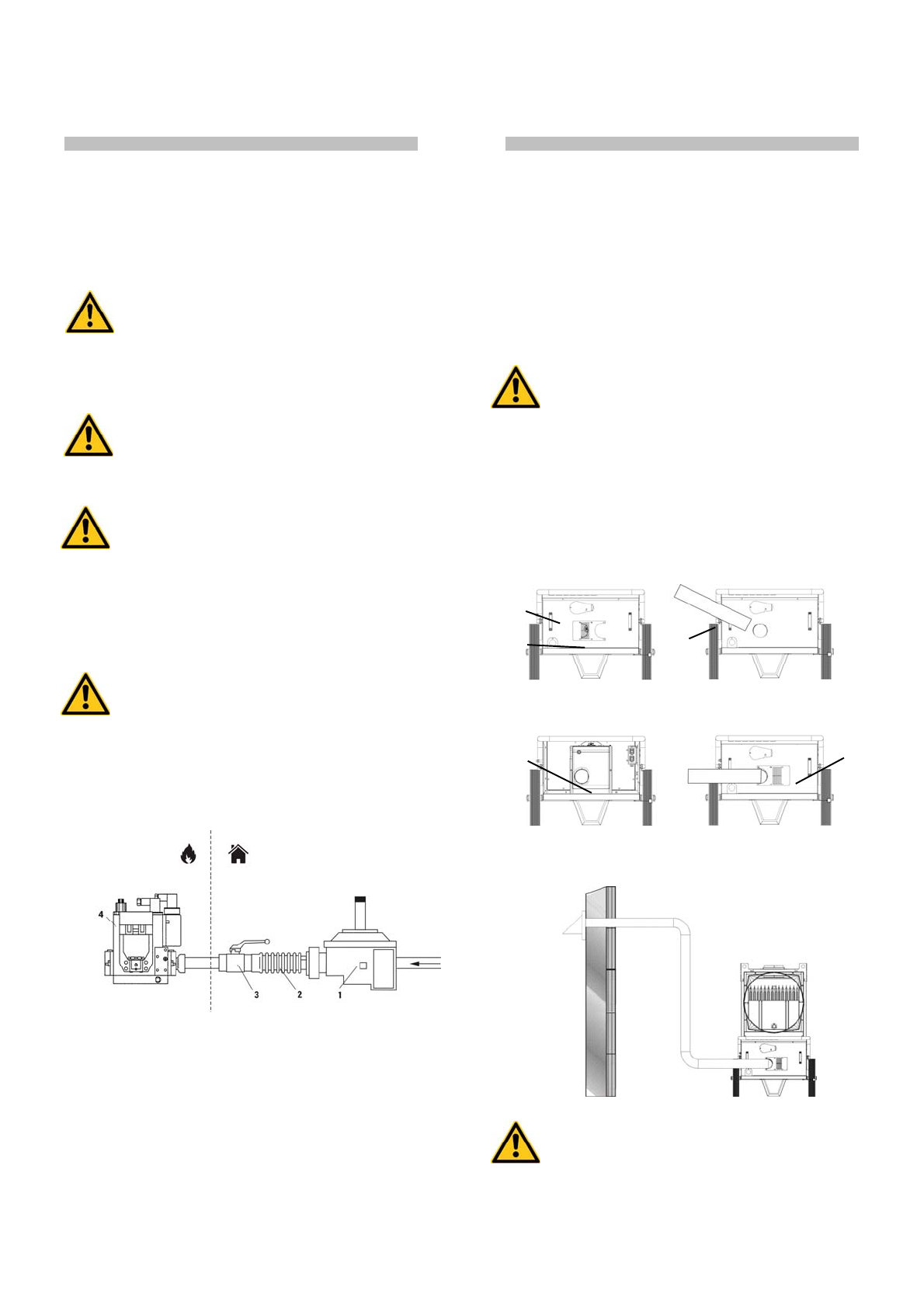 4

3

2

1