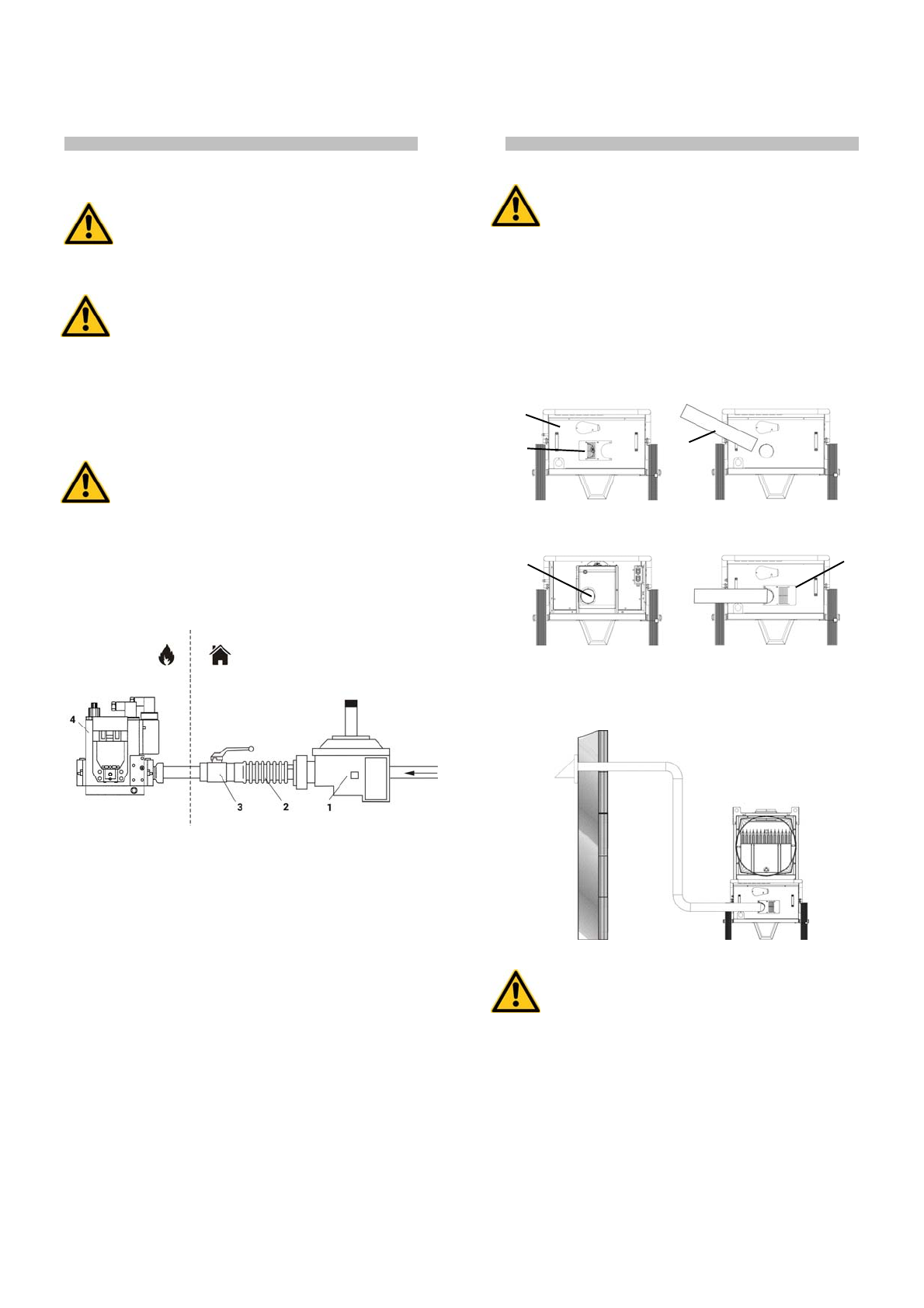 4

3

2

1