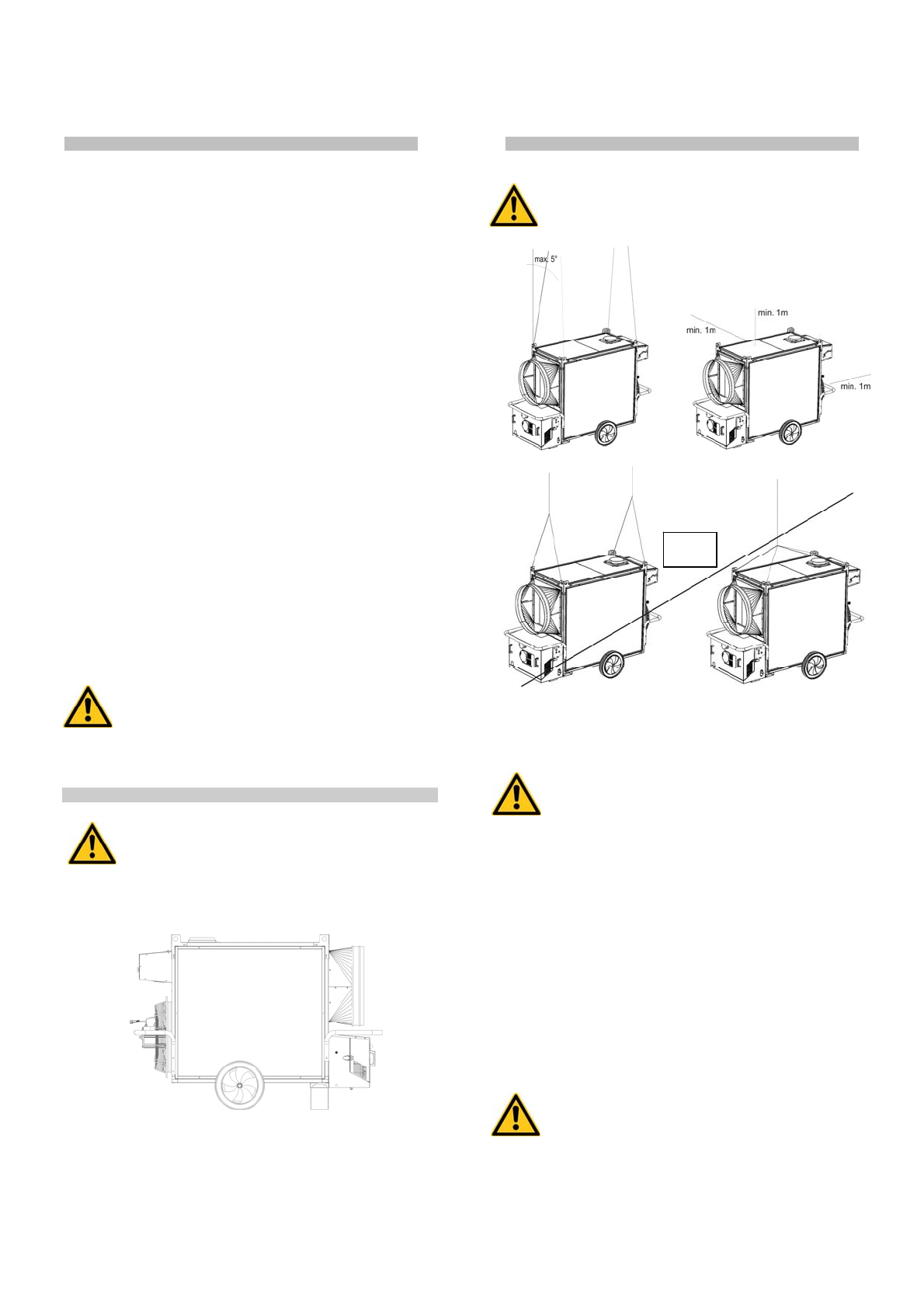 max. 5°

min. 1m

min. 1m

min. 1m