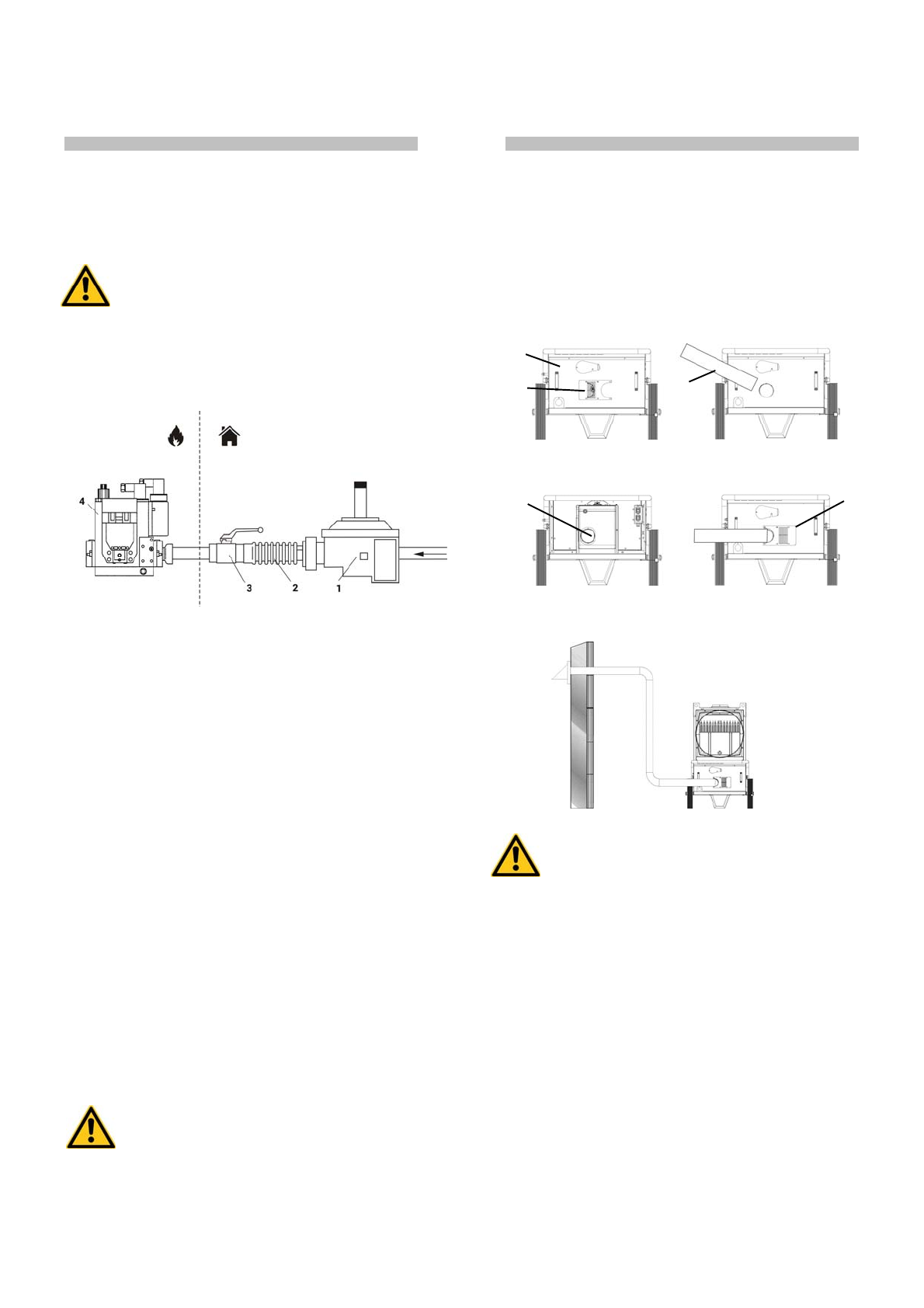 4

3

2

1