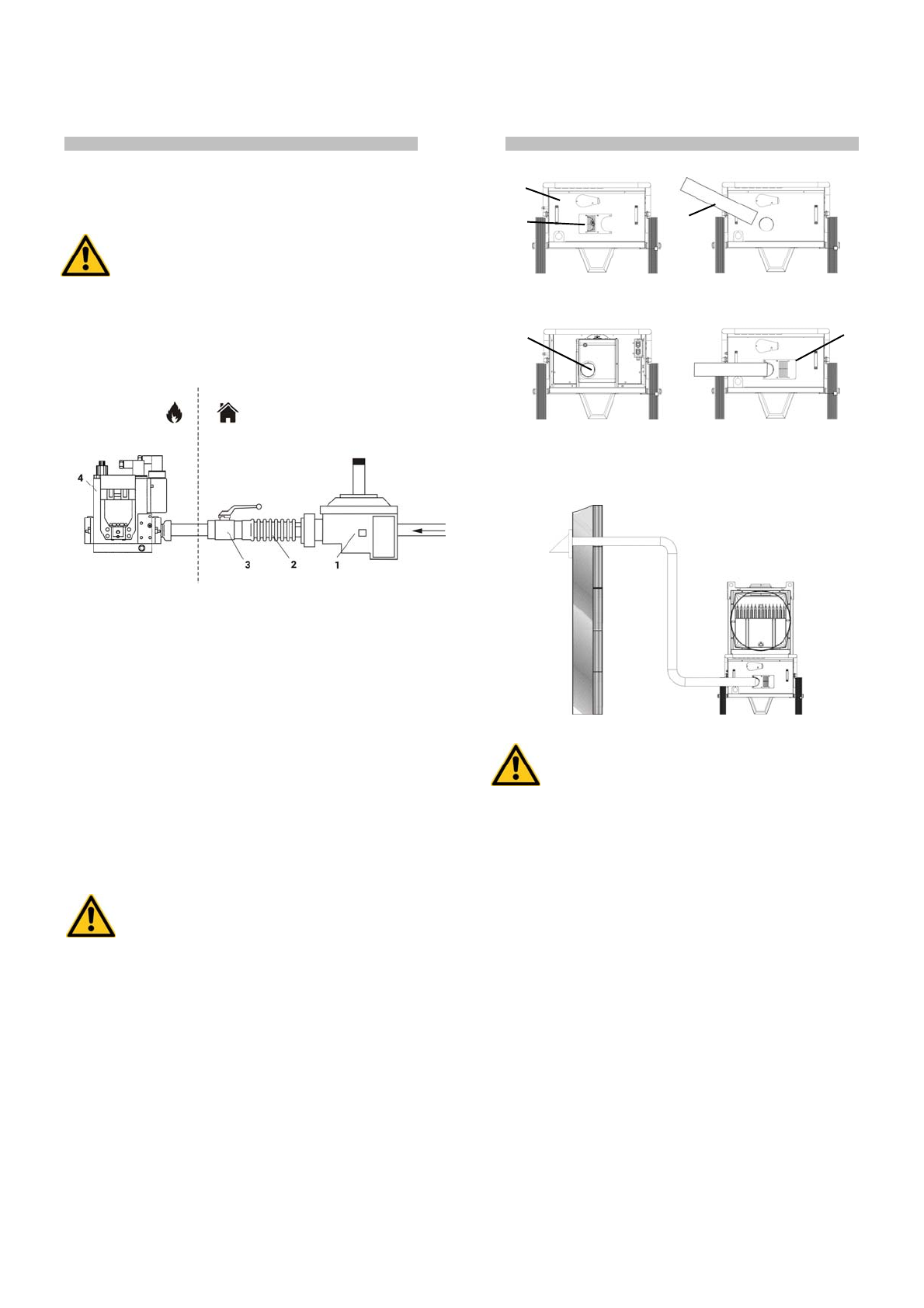 4

3

2

1