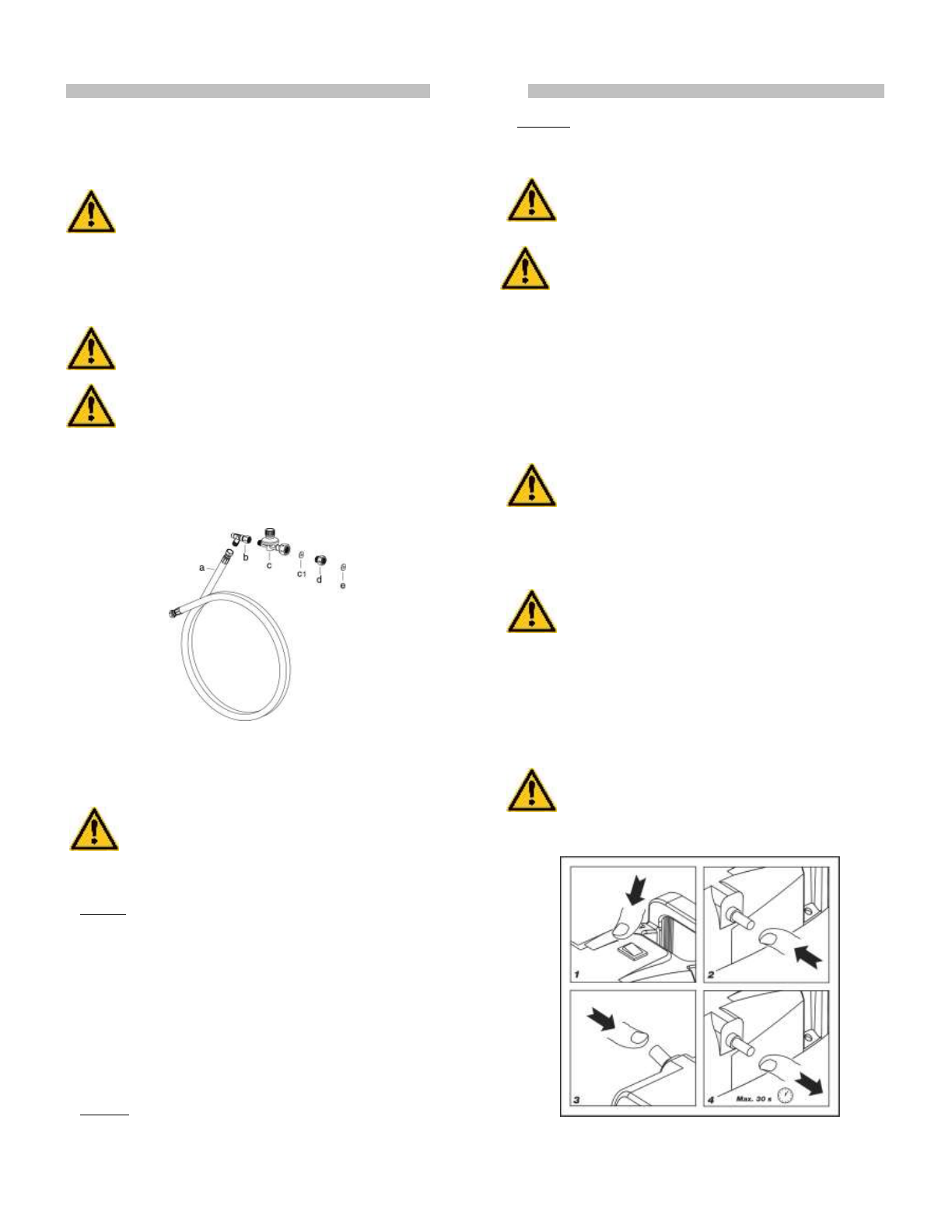 a
b
c
c1
d
e

1
2
3
4
Max. 30 s