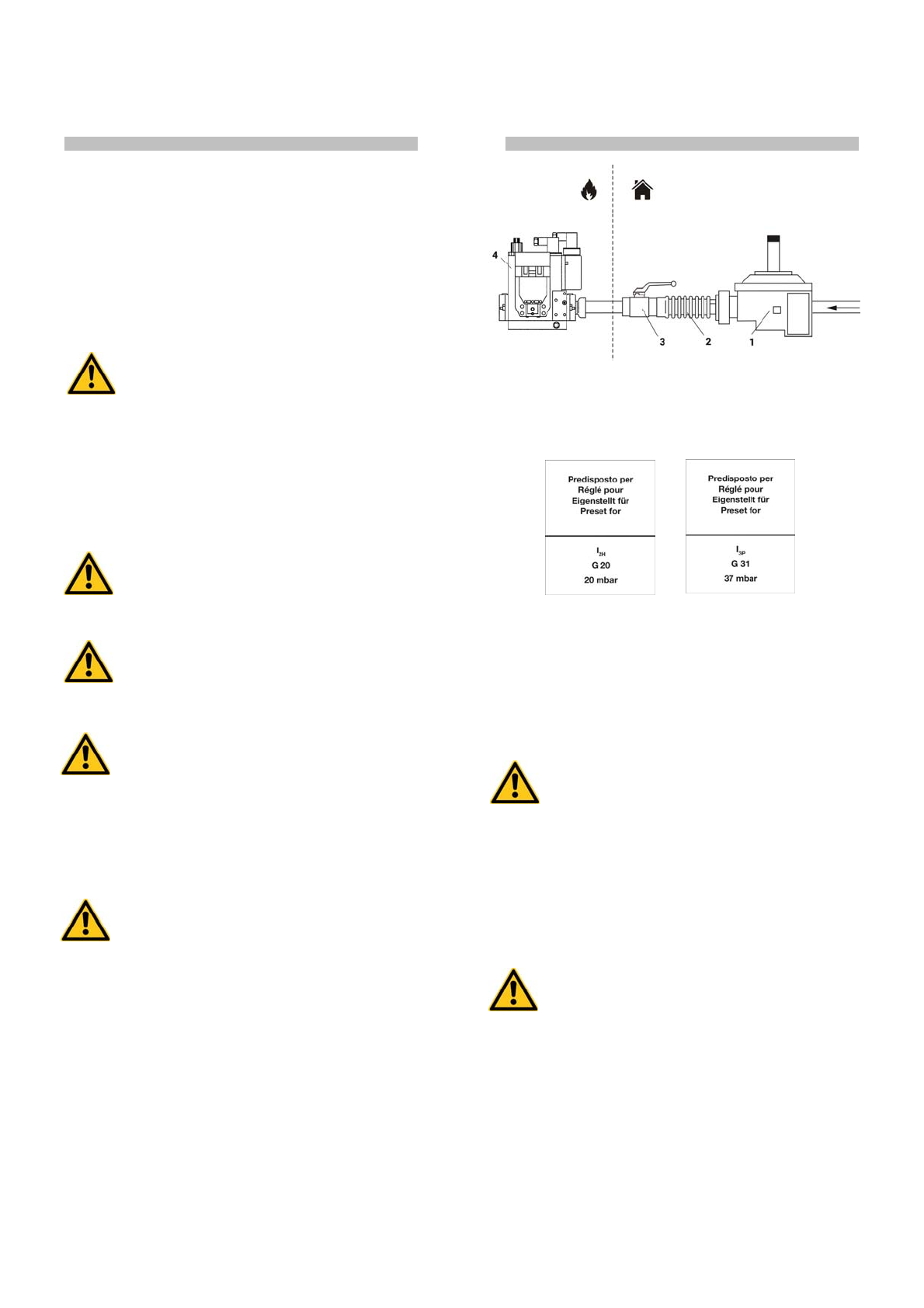 4

3

2

1

Predisposto per
Réglé pour
Eigenstellt für
Preset for

$I_{2H}$
G 20
20 mbar

Predisposto per
Réglé pour
Eigenstellt für
Preset for

$I_{3P}$
G 31
37 mbar