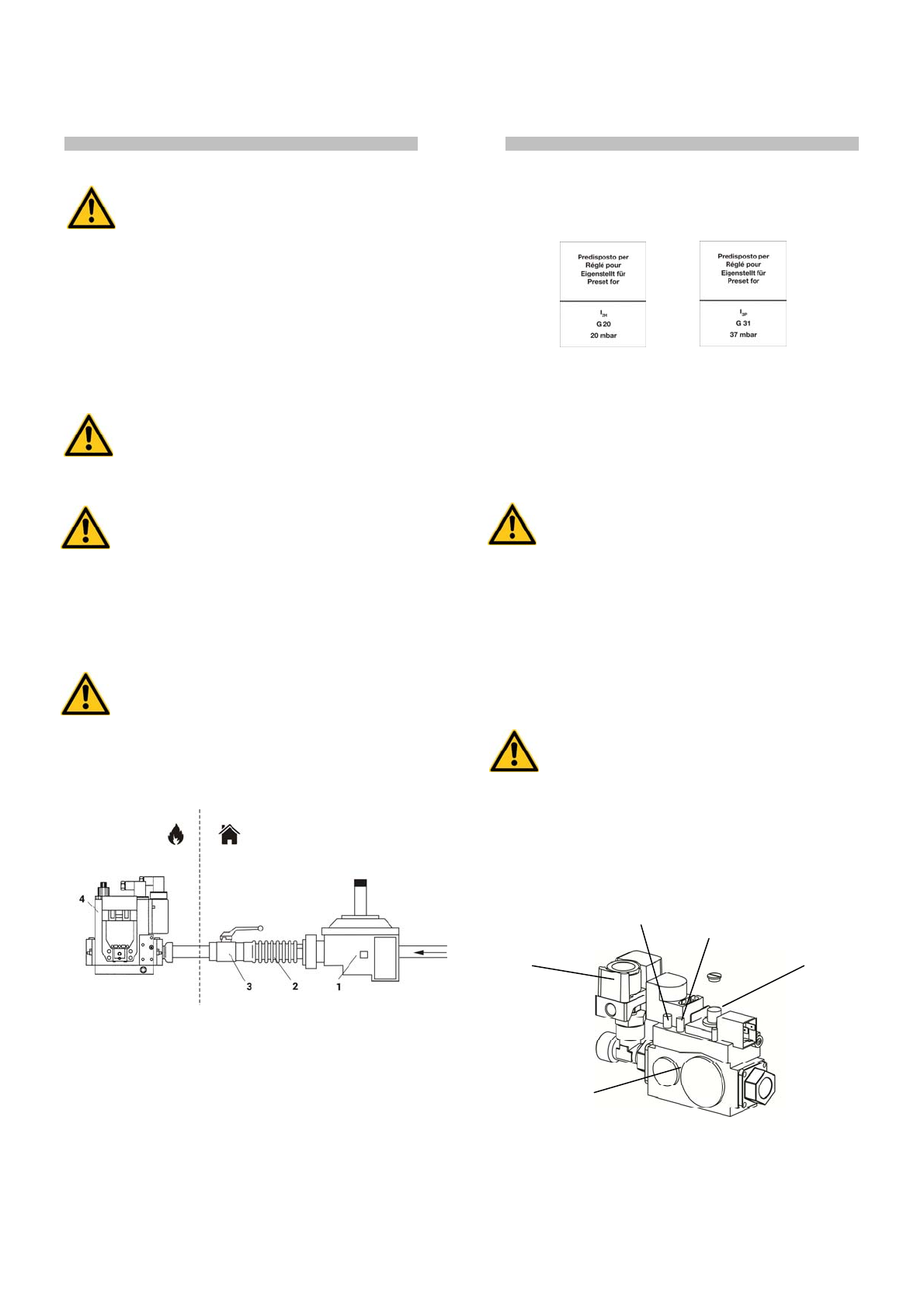 Predisposto per
Réglé pour
Eigenstellt für
Preset for

$I_{2H}$
G 20
20 mbar

Predisposto per
Réglé pour
Eigenstellt für
Preset for

$I_{3P}$
G 31
37 mbar

4

3

2

1