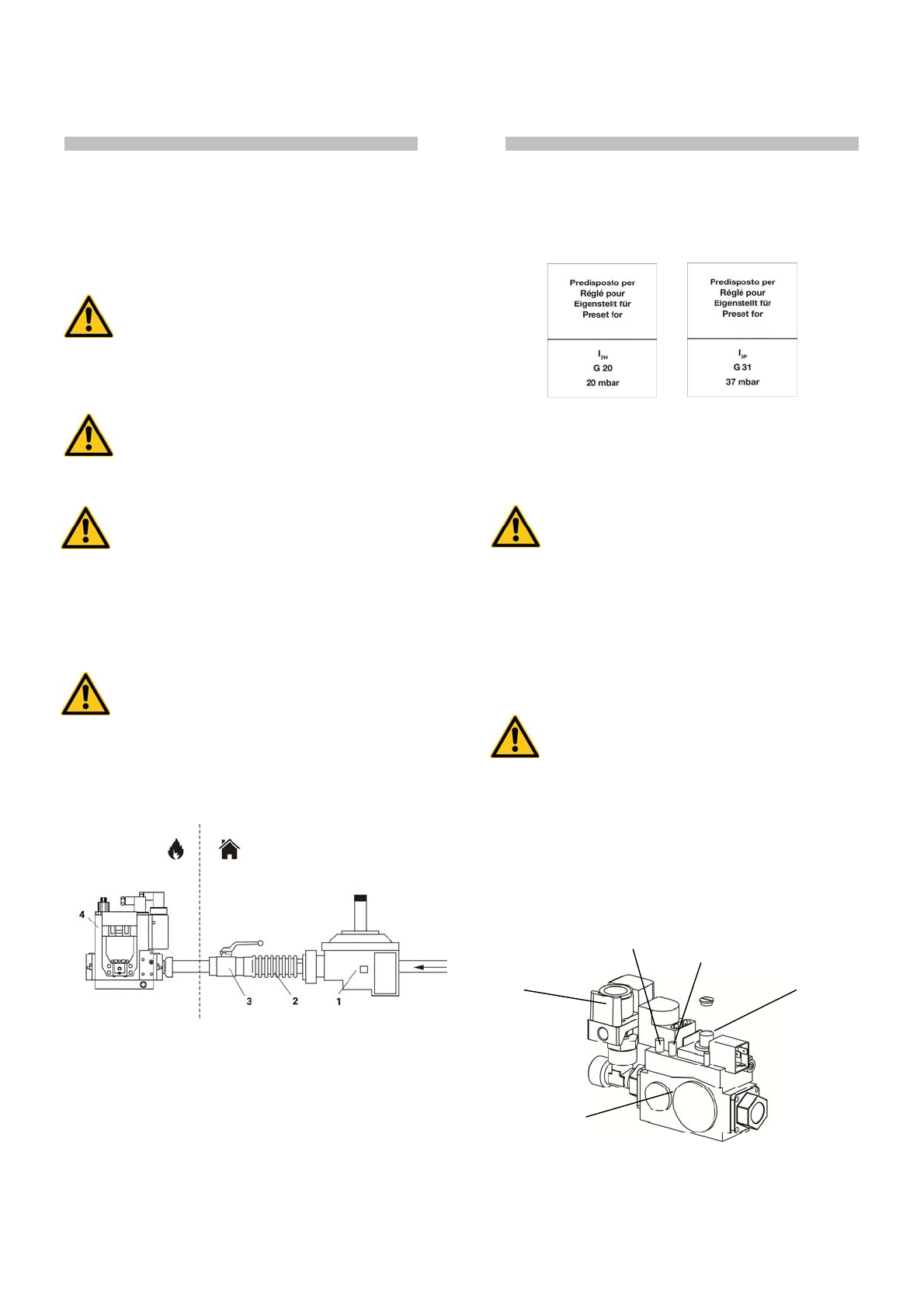 Predisposto per
Réglé pour
Eigenstellt für
Preset for

$I_{2H}$
G 20
20 mbar

Predisposto per
Réglé pour
Eigenstellt für
Preset for

$I_{3P}$
G 31
37 mbar

4
3
2
1