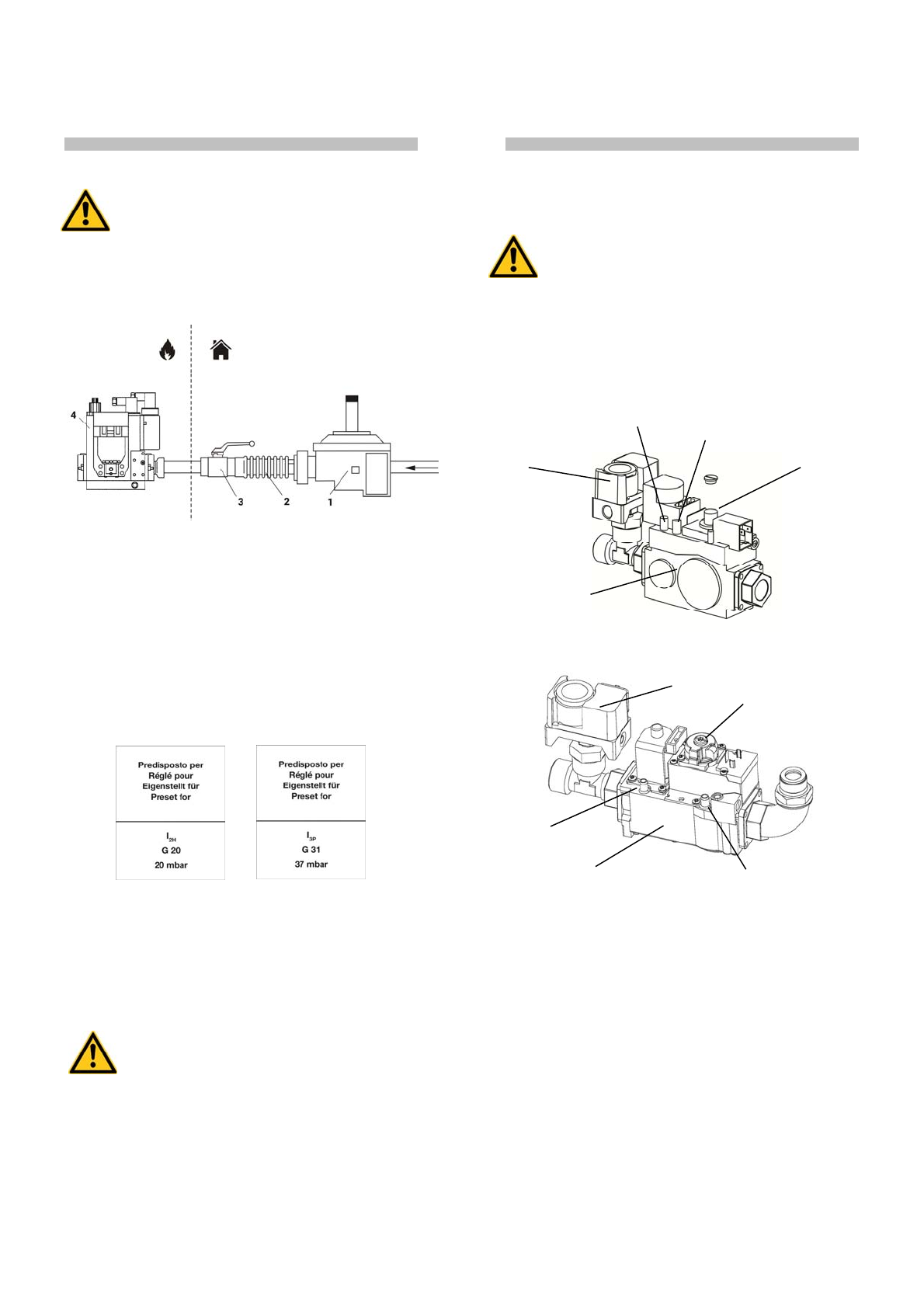 4

3 2 1

Predisposto per
Réglé pour
Eigenstellt für
Preset for

$I_{2H}$
G 20
20 mbar

Predisposto per
Réglé pour
Eigenstellt für
Preset for

$I_{3P}$
G 31
37 mbar