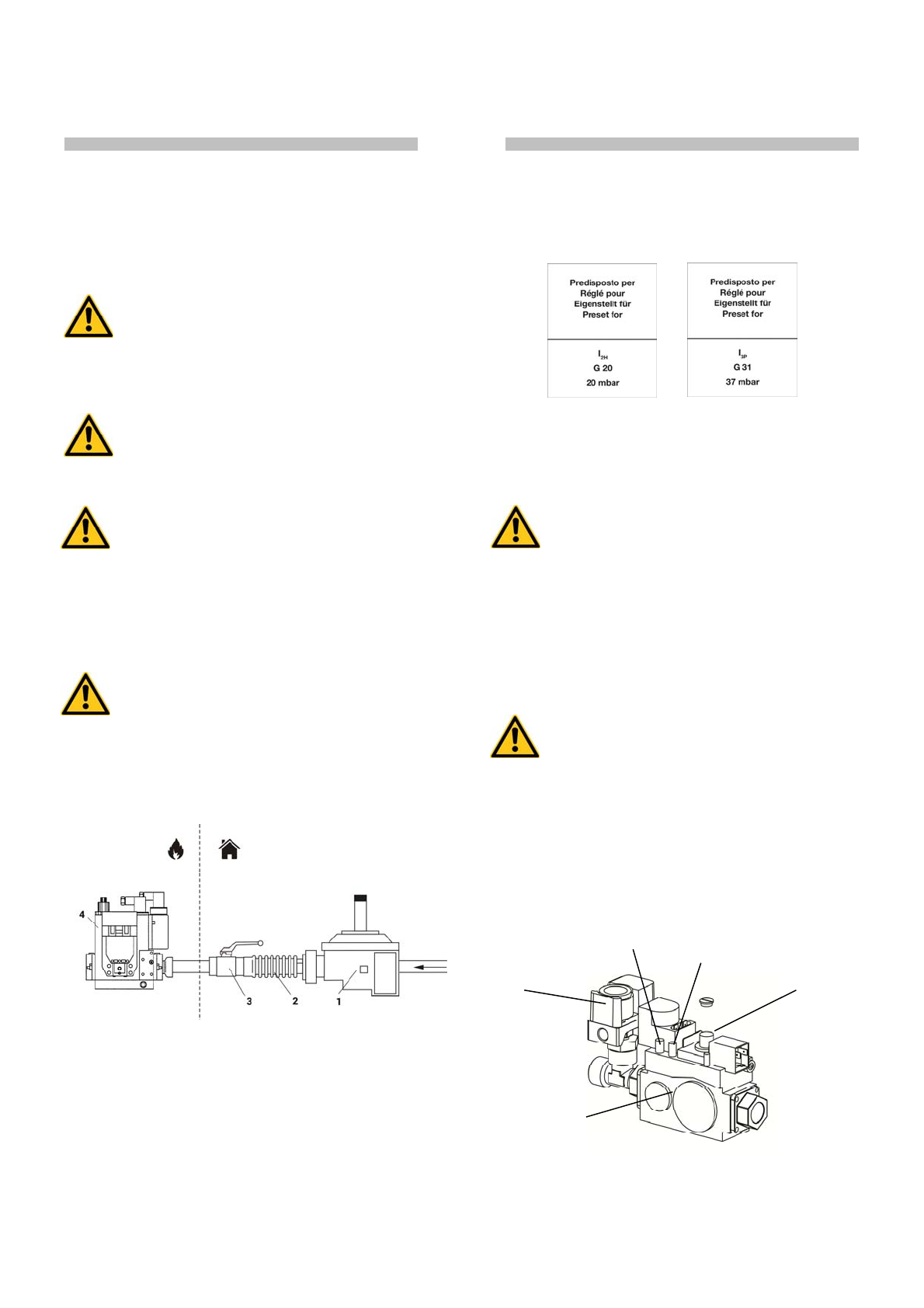 Predisposto per
Réglé pour
Eigenstellt für
Preset for

$I_{2H}$
G 20
20 mbar

Predisposto per
Réglé pour
Eigenstellt für
Preset for

$I_{3P}$
G 31
37 mbar

4

3

2

1