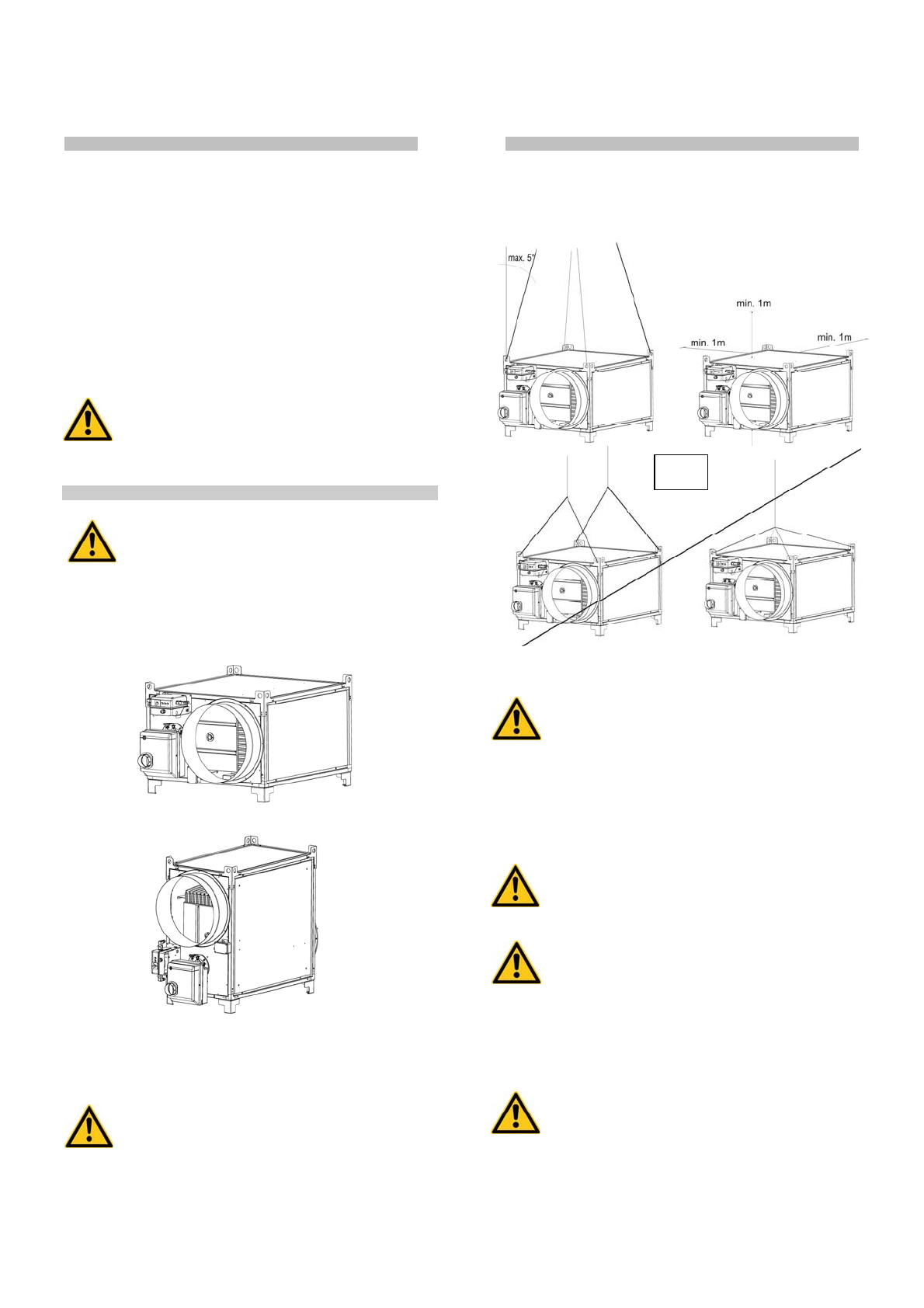 max. 5°

min. 1m

min. 1m

min. 1m