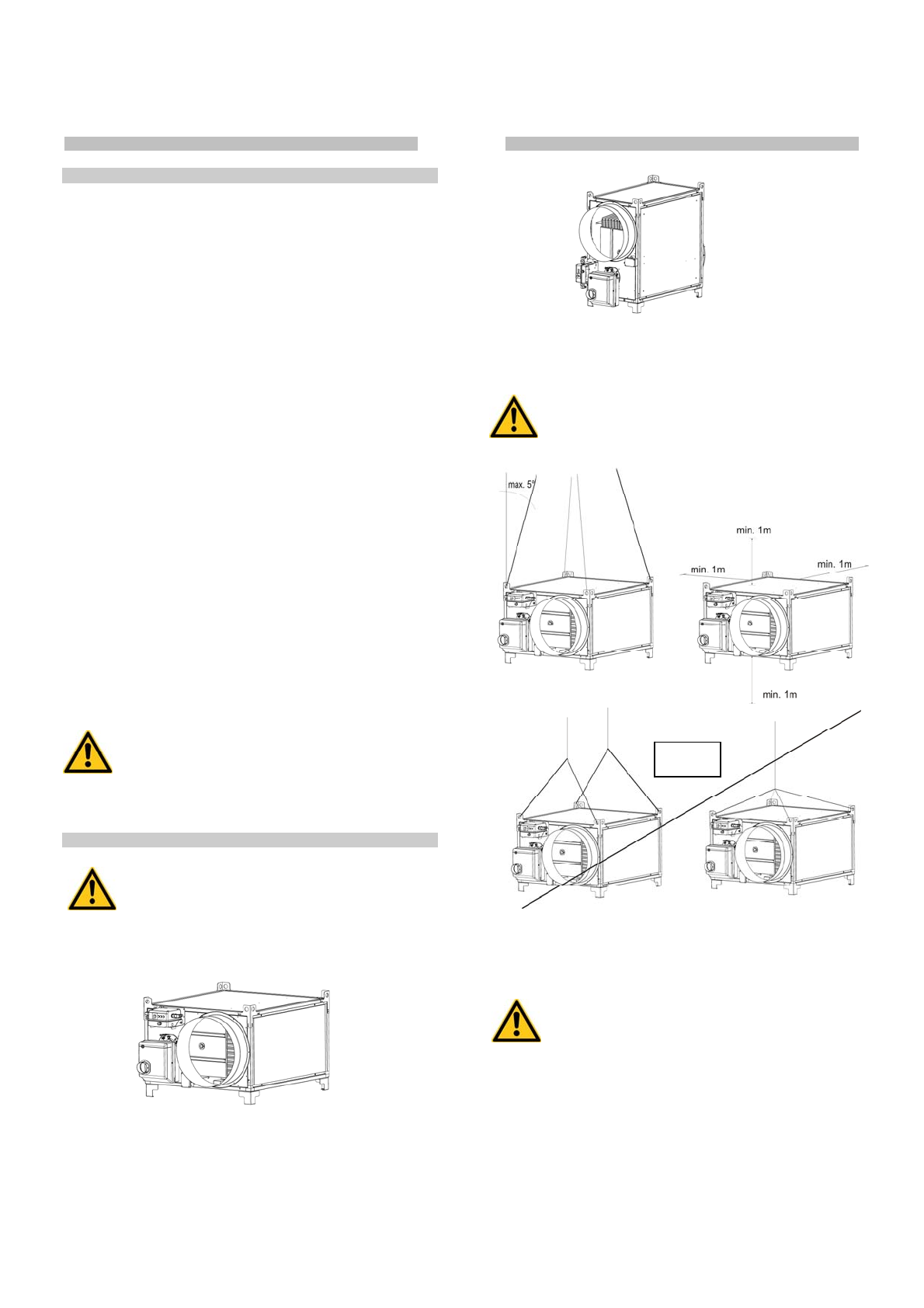 max. 5°

min. 1m

min. 1m

min. 1m

min. 1m