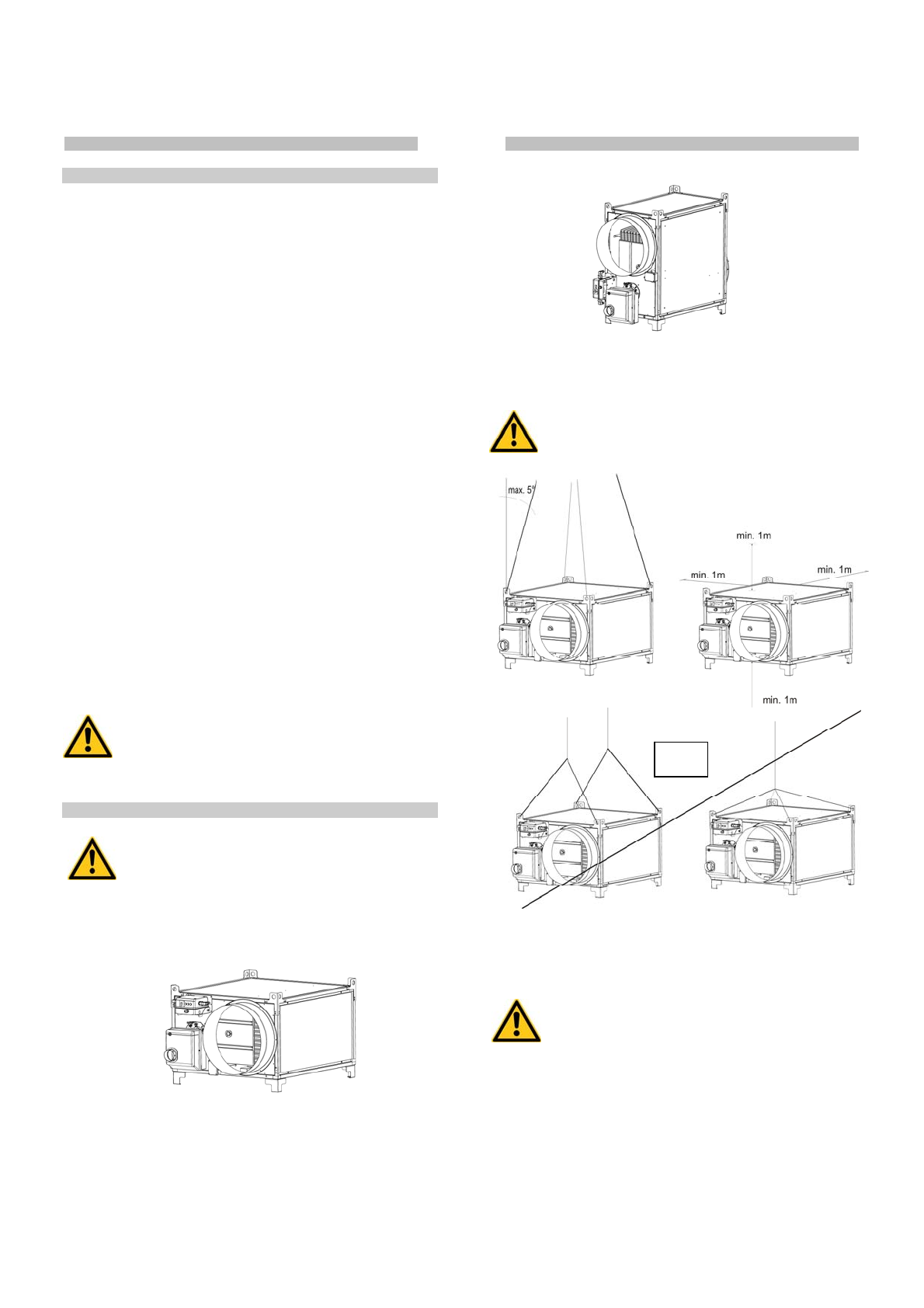 max. 5°

min. 1m

min. 1m

min. 1m

min. 1m