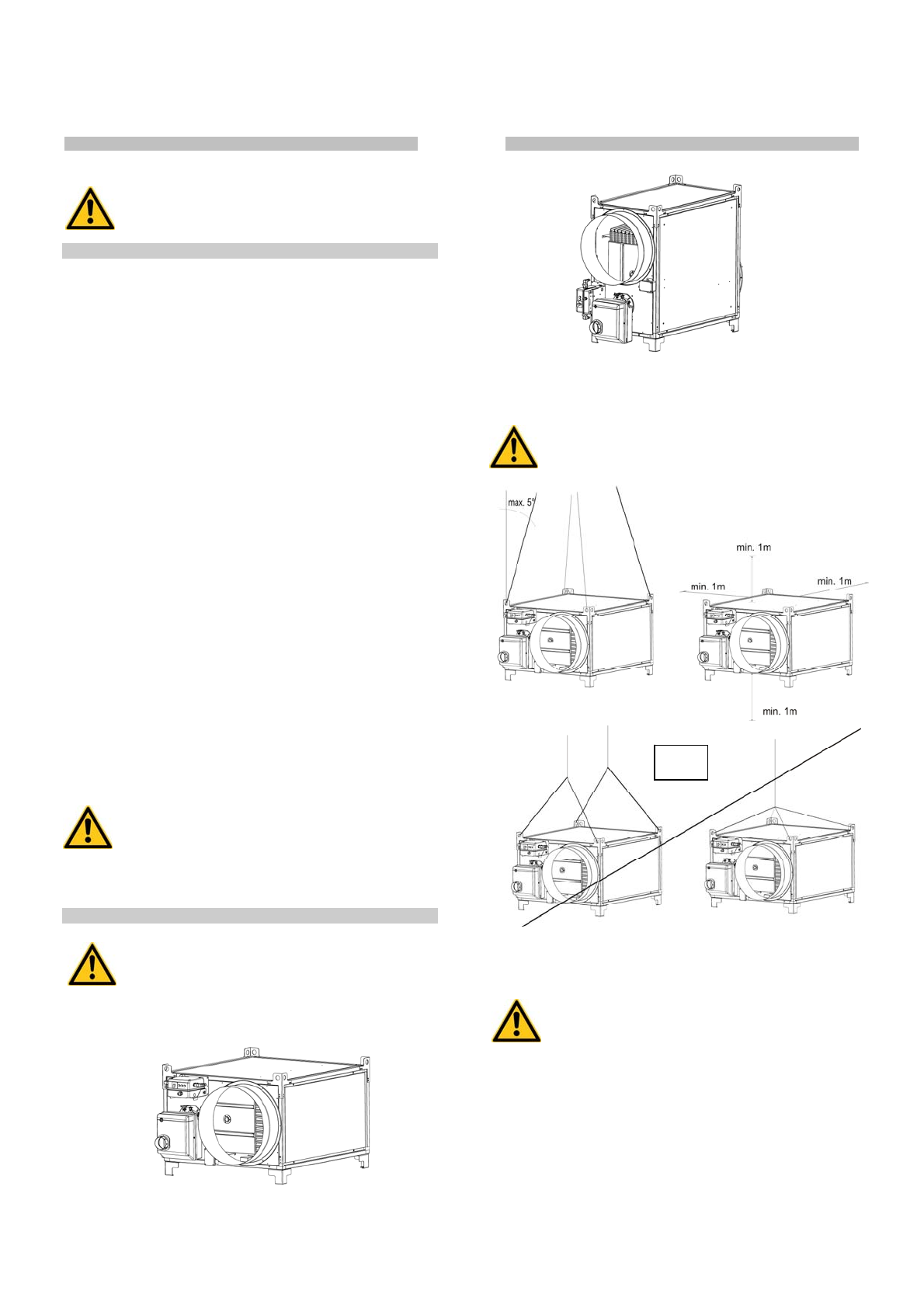 max. 5°

min. 1m

min. 1m

min. 1m

min. 1m