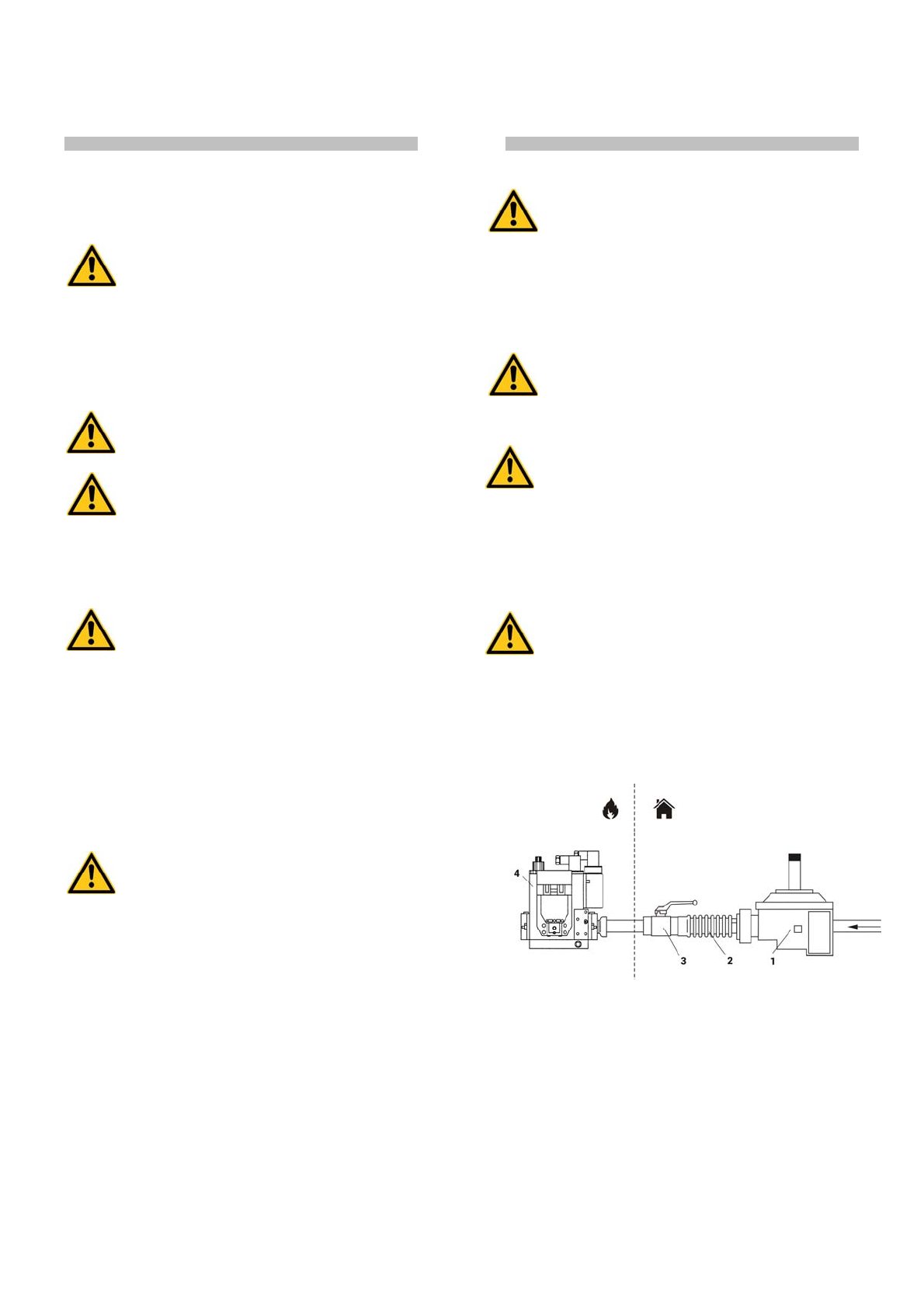 4

3

2

1