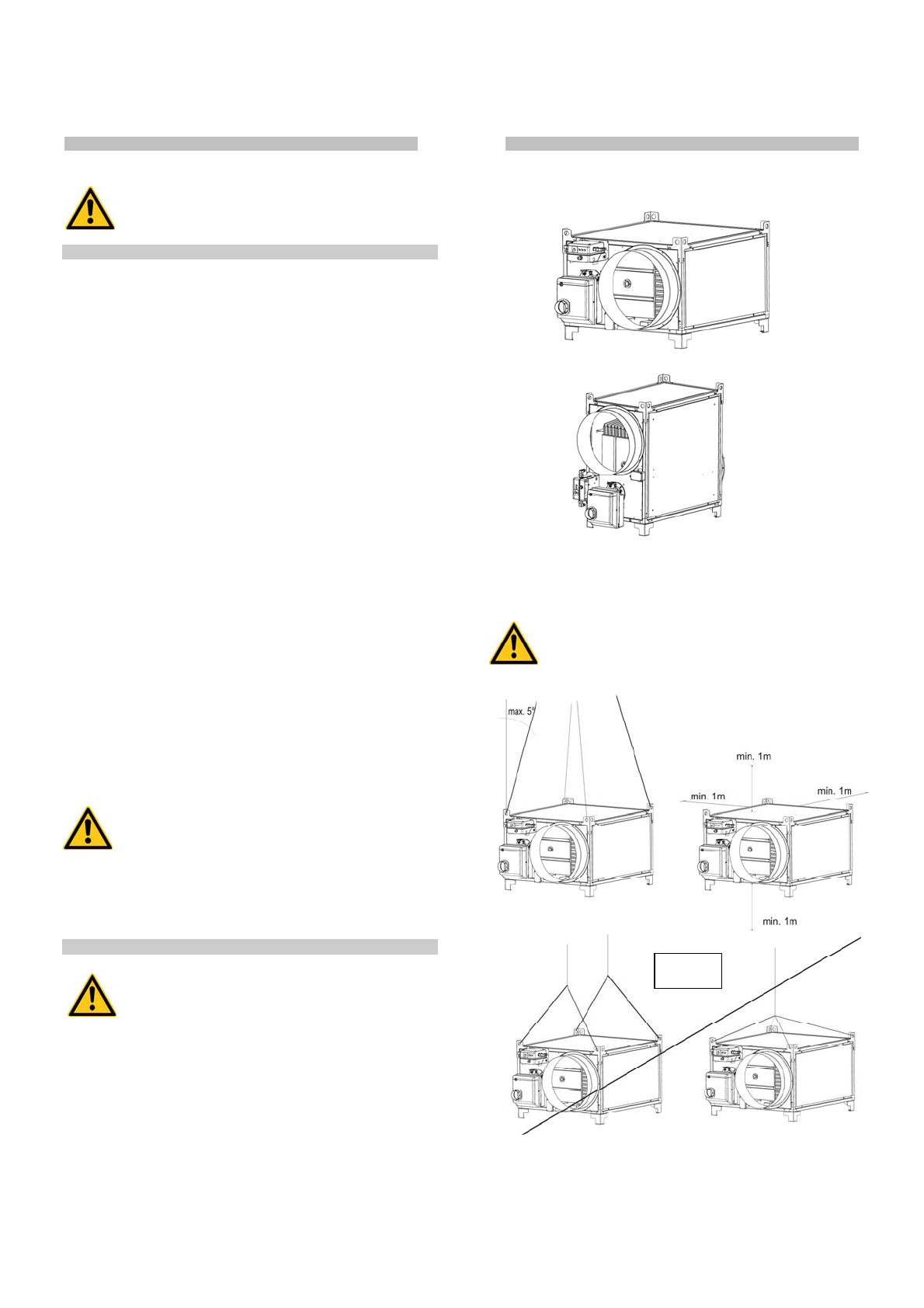 max. 5°

min. 1m

min. 1m

min. 1m

min. 1m