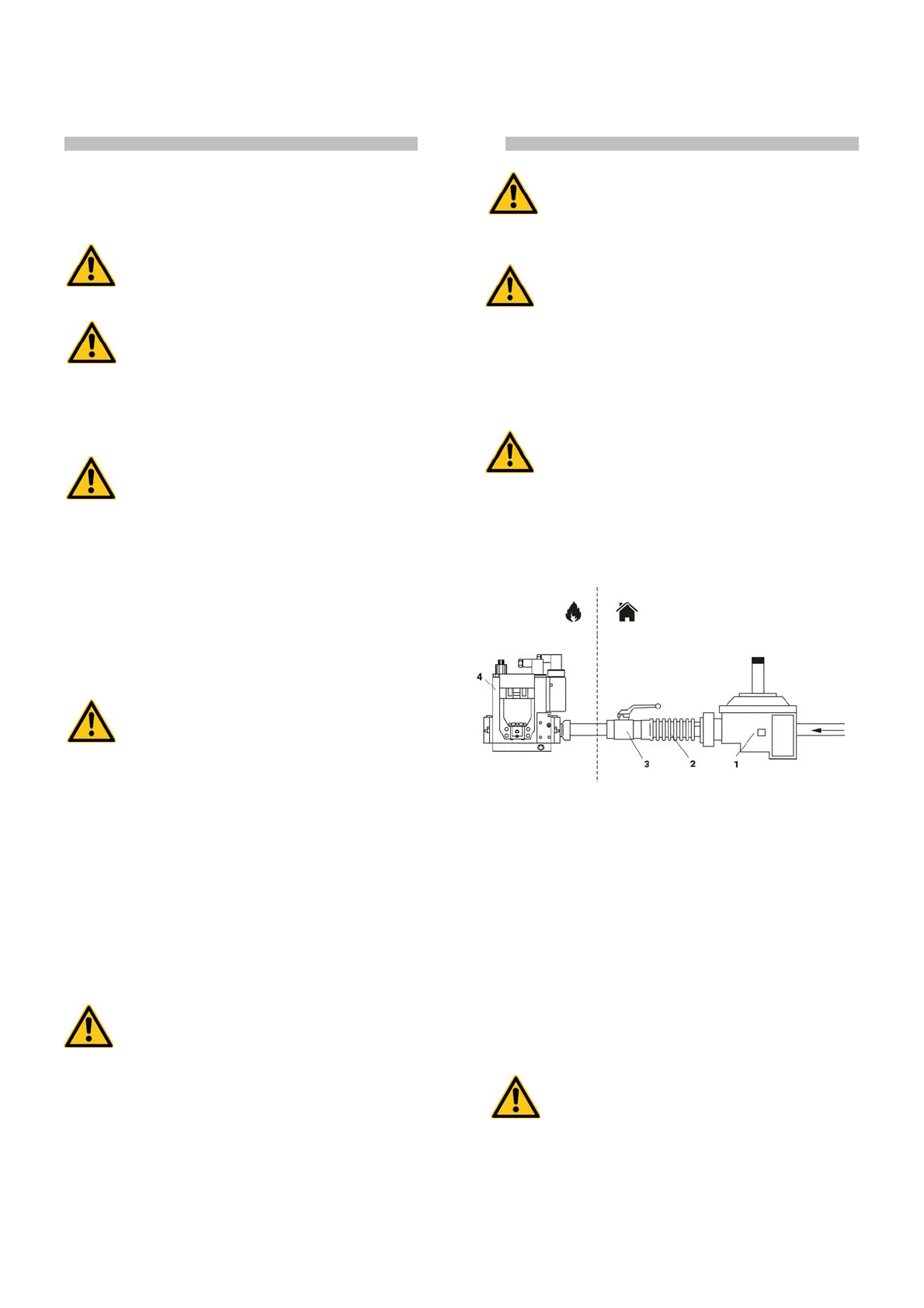 4

3

2

1