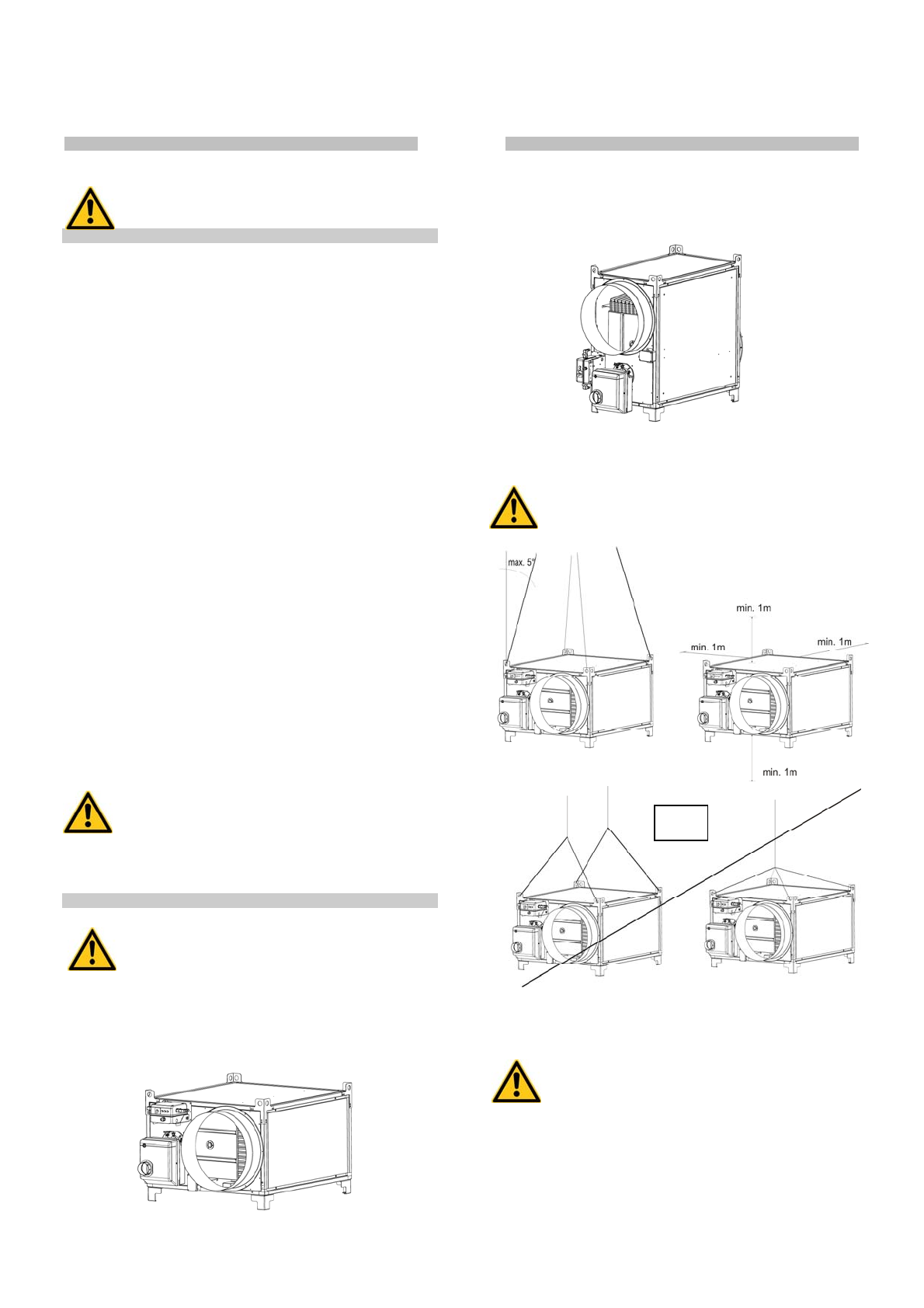 max. 5°

min. 1m

min. 1m

min. 1m

min. 1m