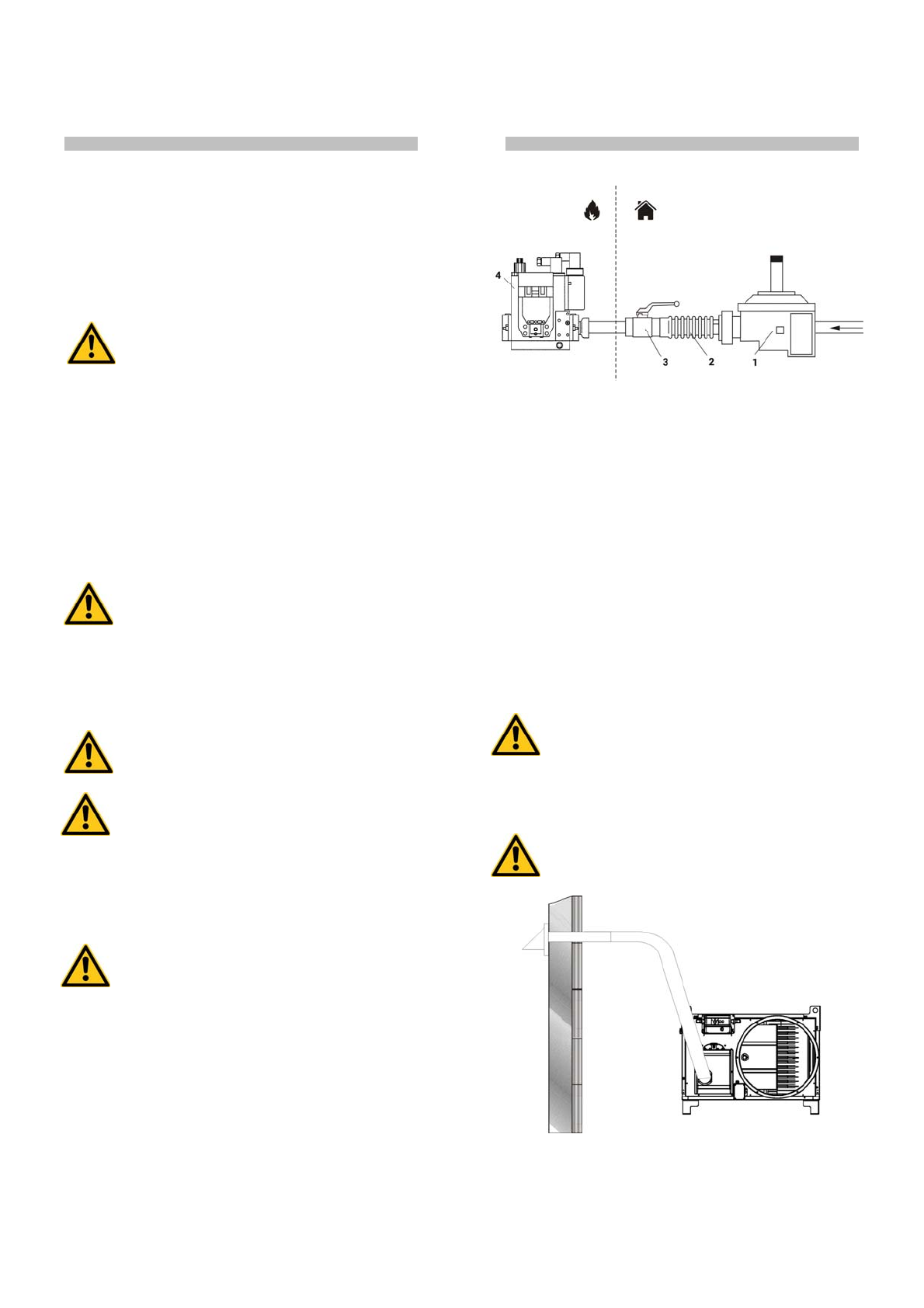 4

3

2

1