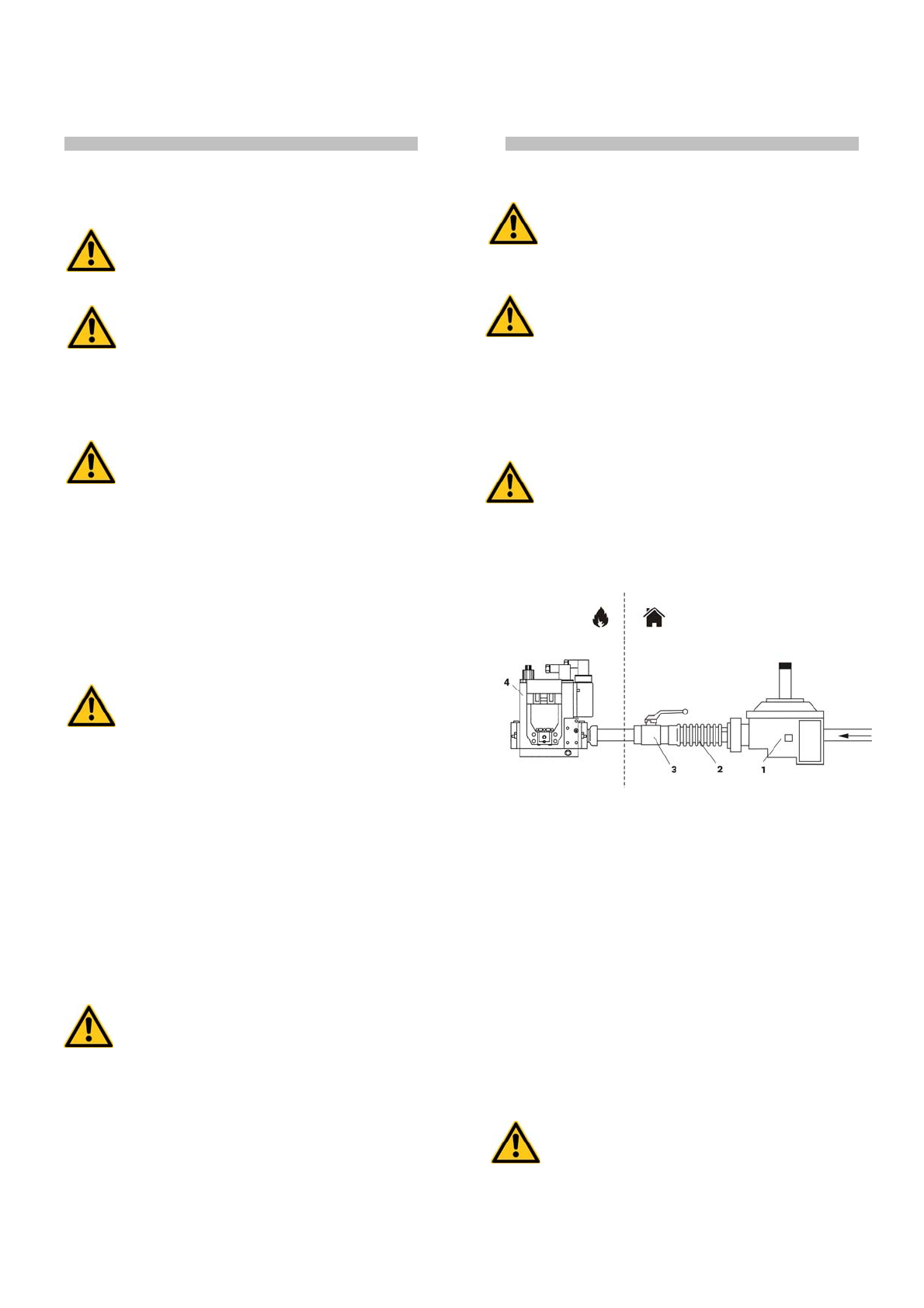 4

3 2 1