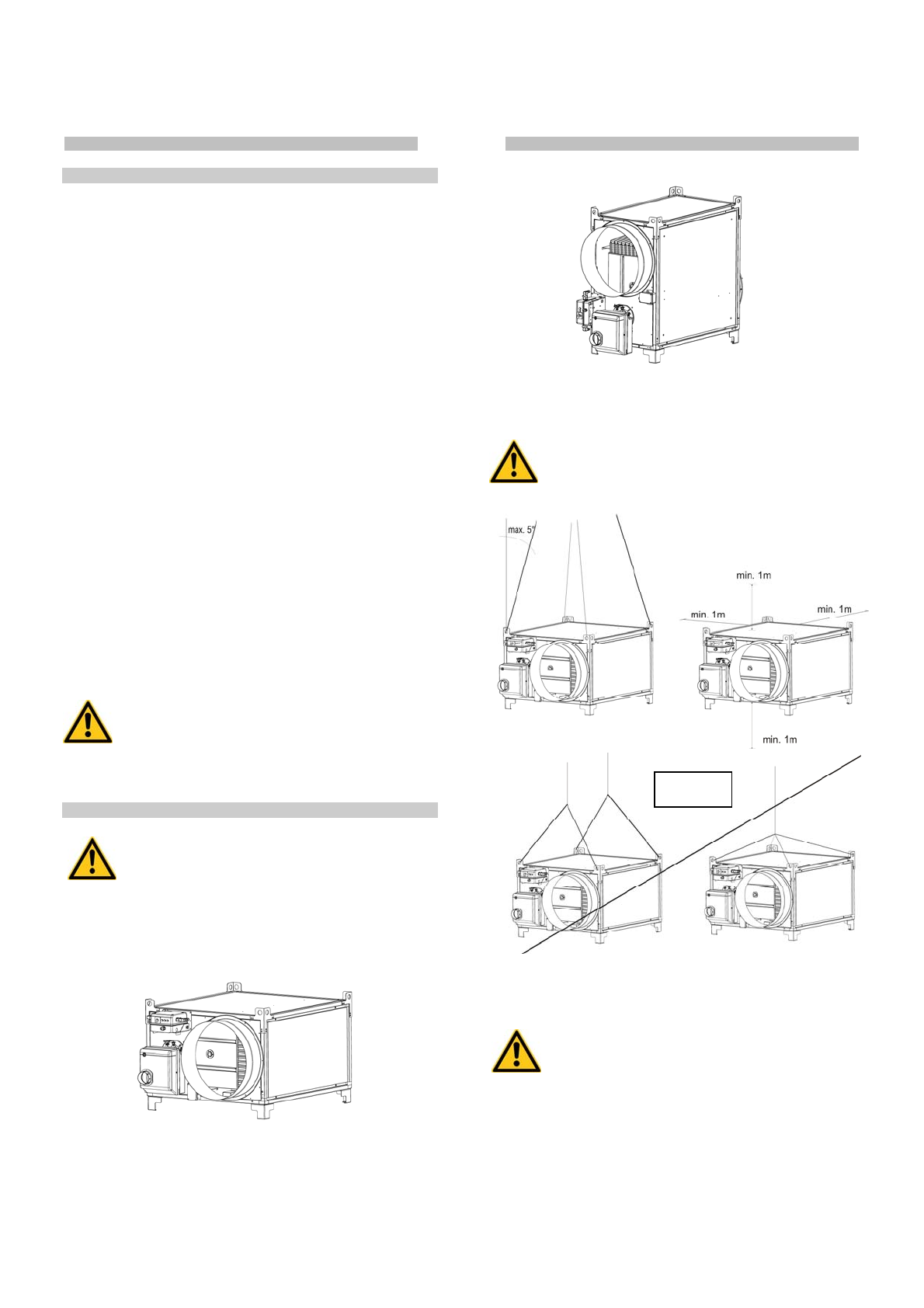 max. 5°

min. 1m

min. 1m

min. 1m

min. 1m