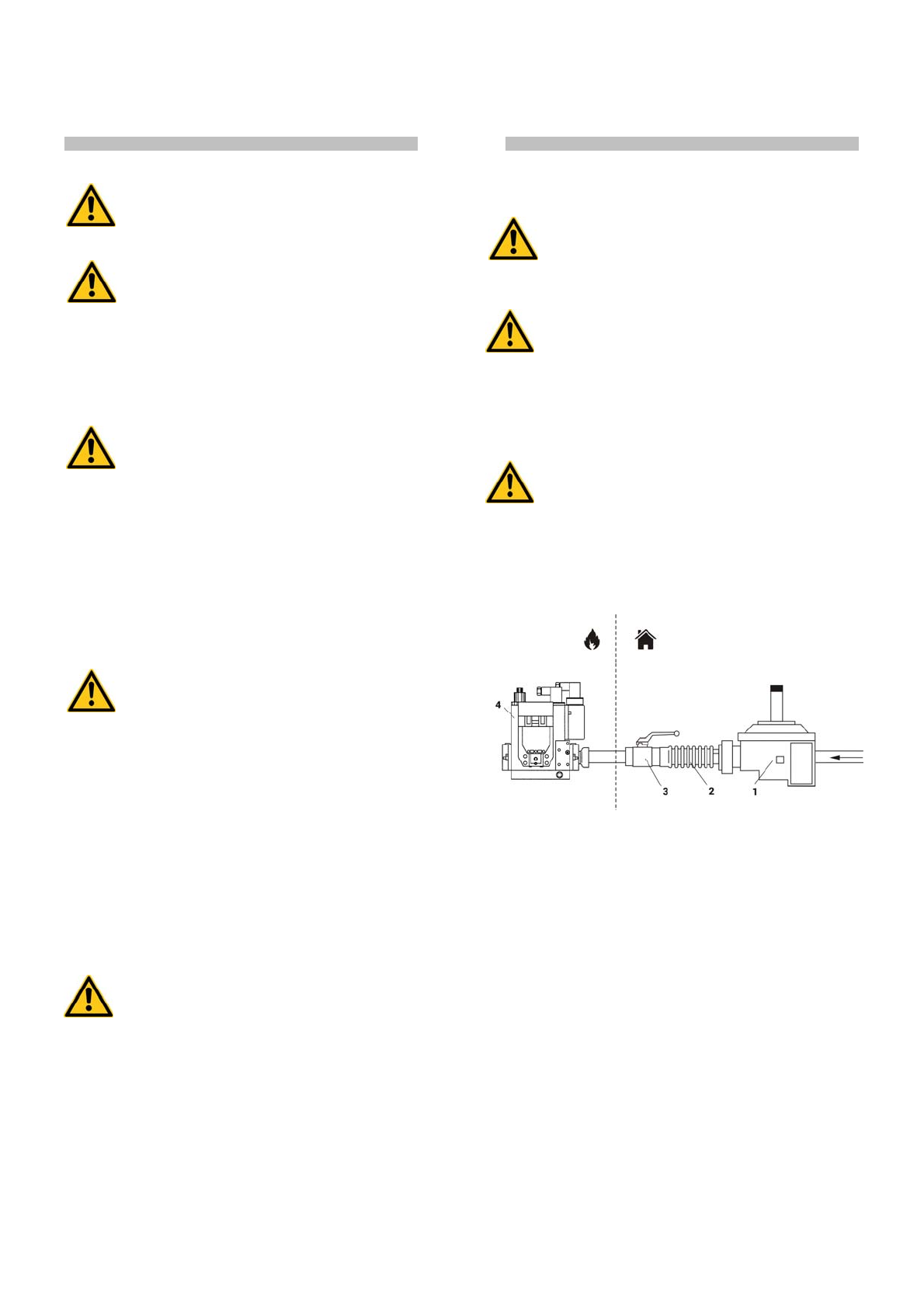 4

3

2

1