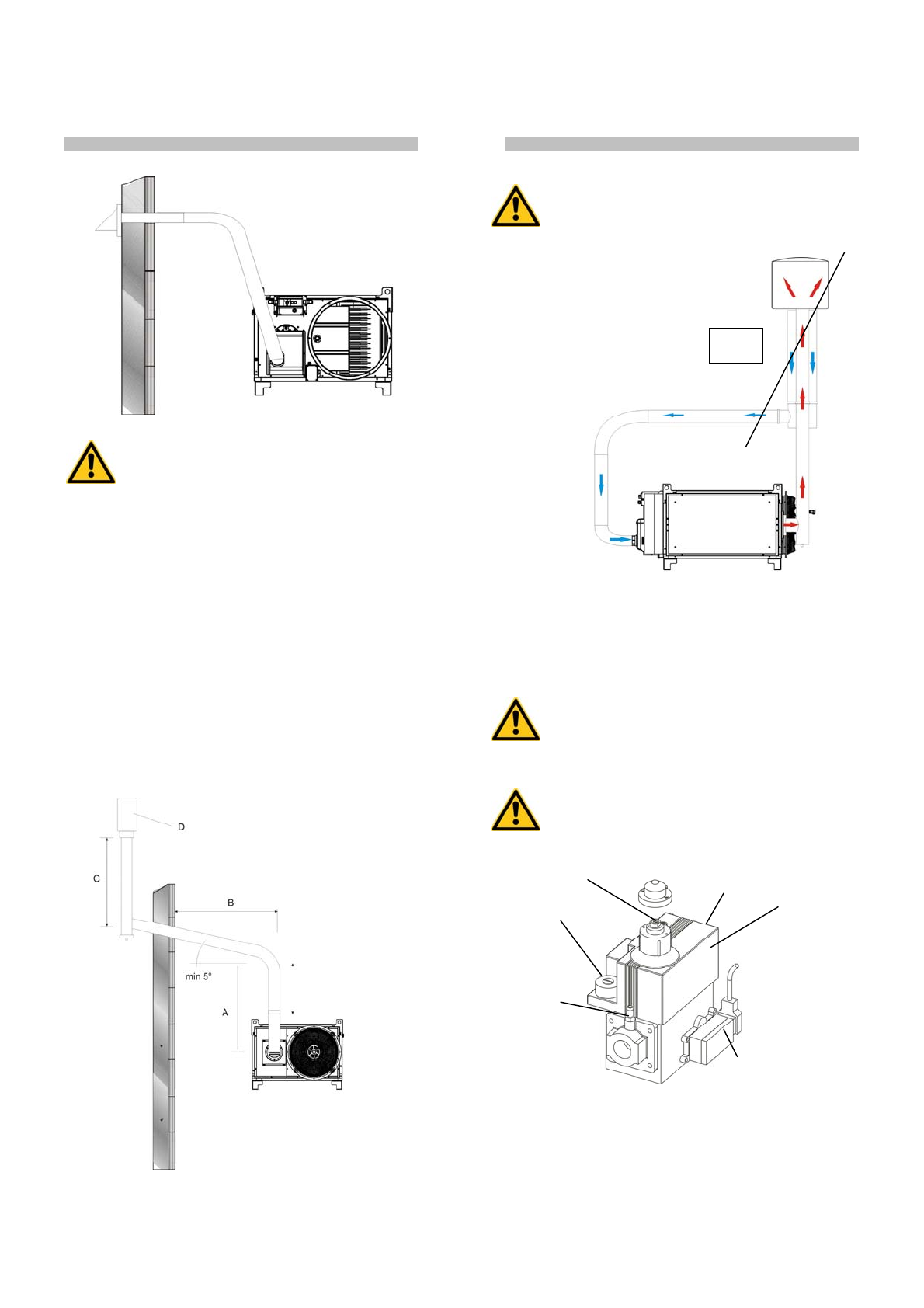 D

C

B

min 5°

A