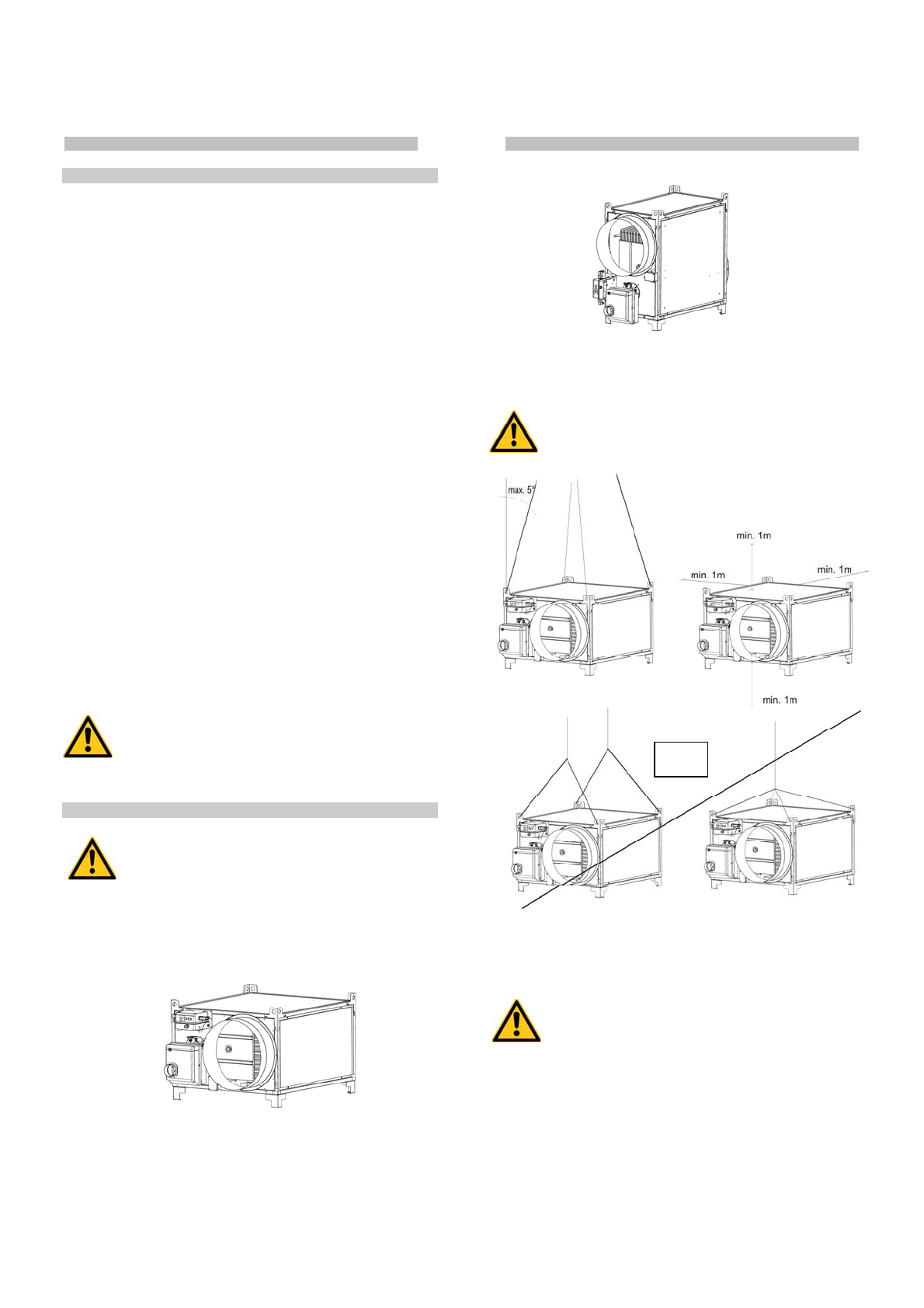 max. 5°

min. 1m

min. 1m

min. 1m

min. 1m