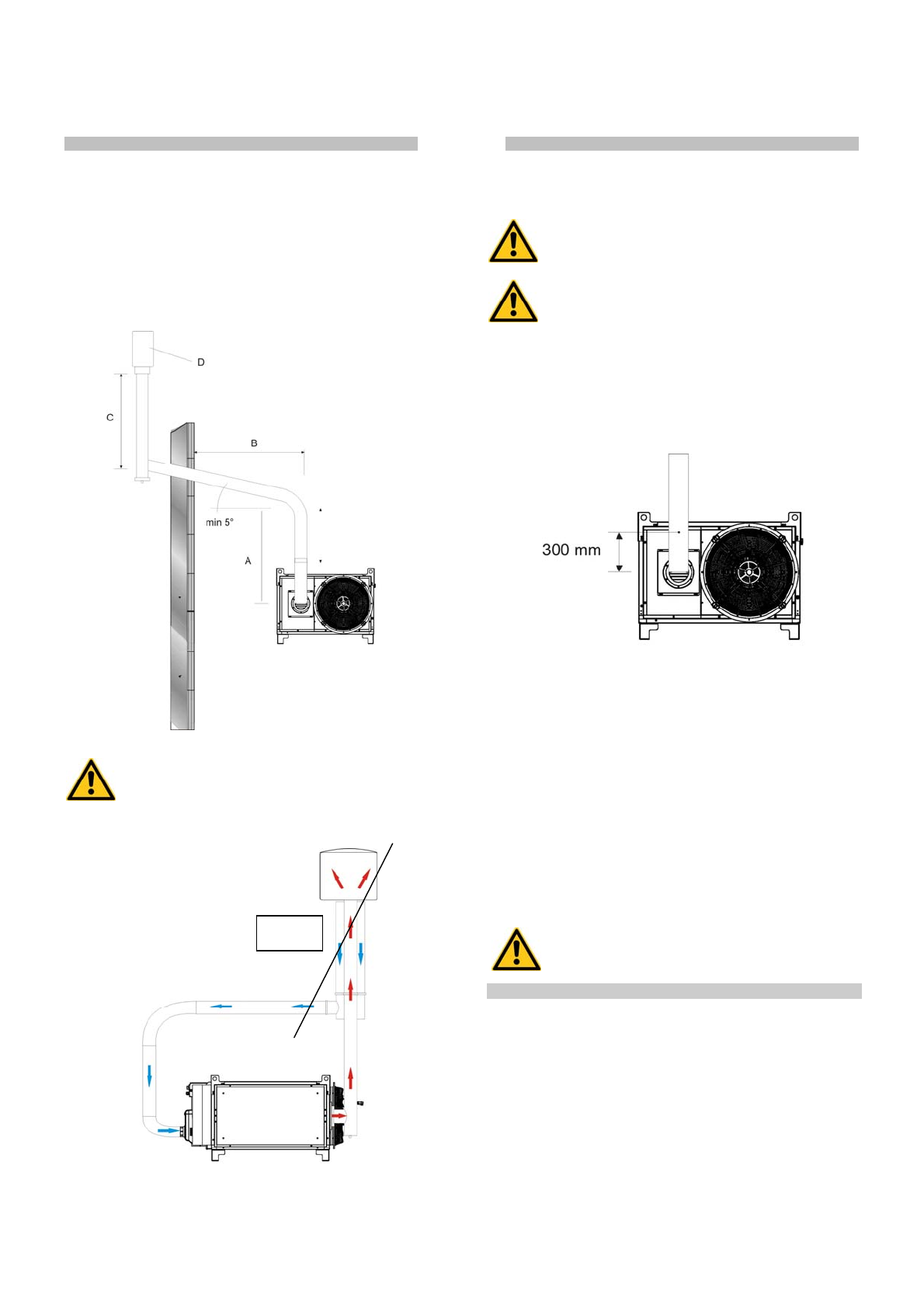 D

C

B

min 5°

A

300 mm