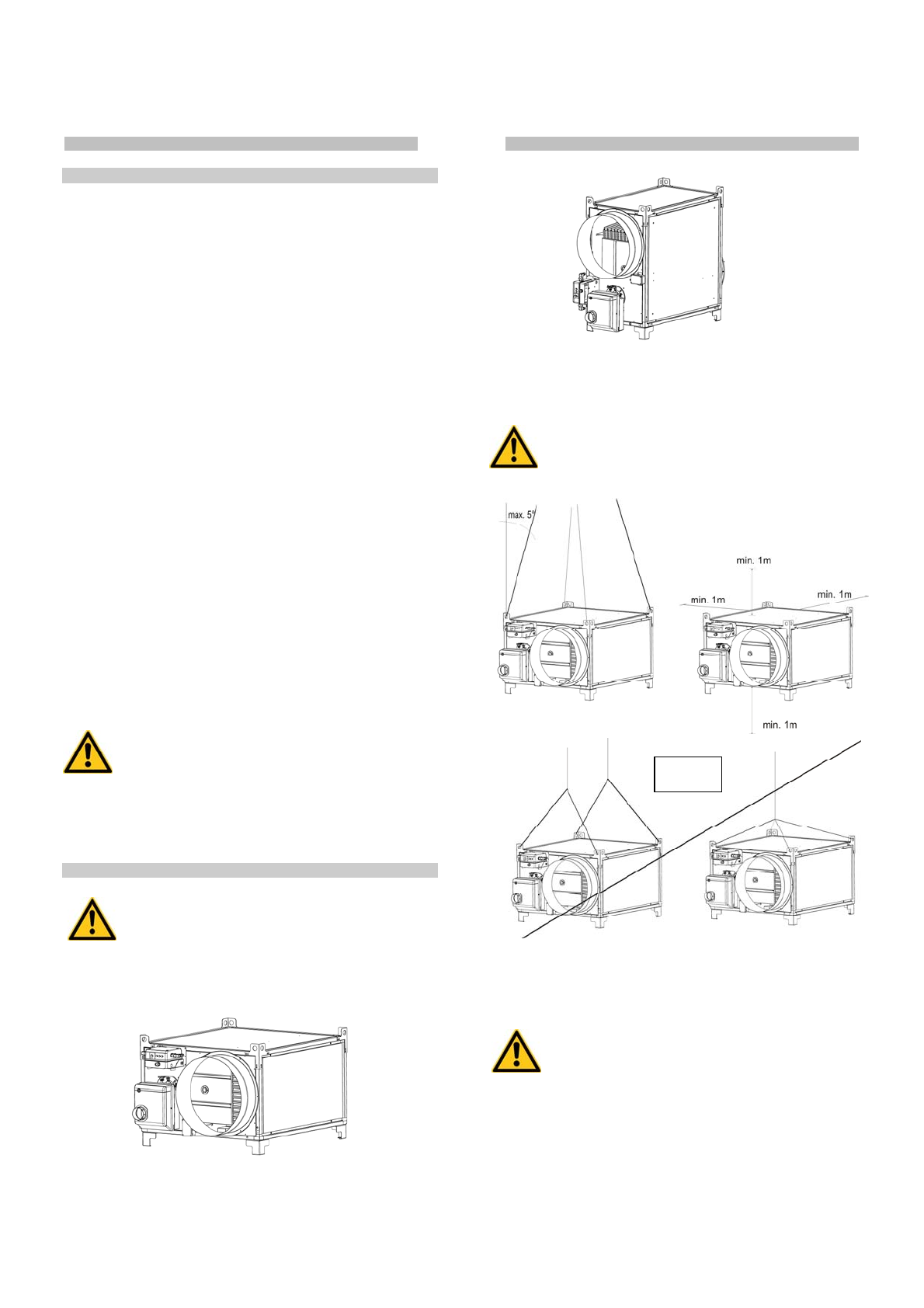 max. 5°

min. 1m

min. 1m

min. 1m

min. 1m