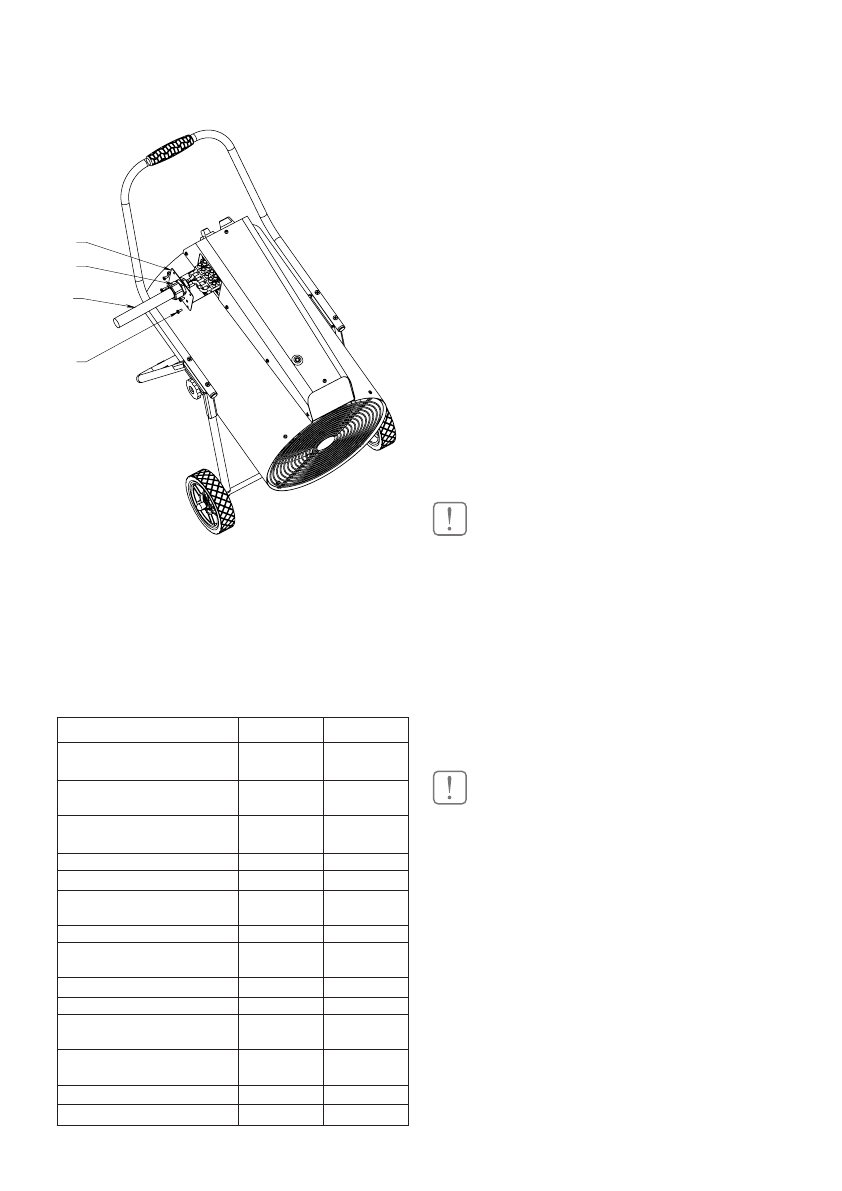 !

!