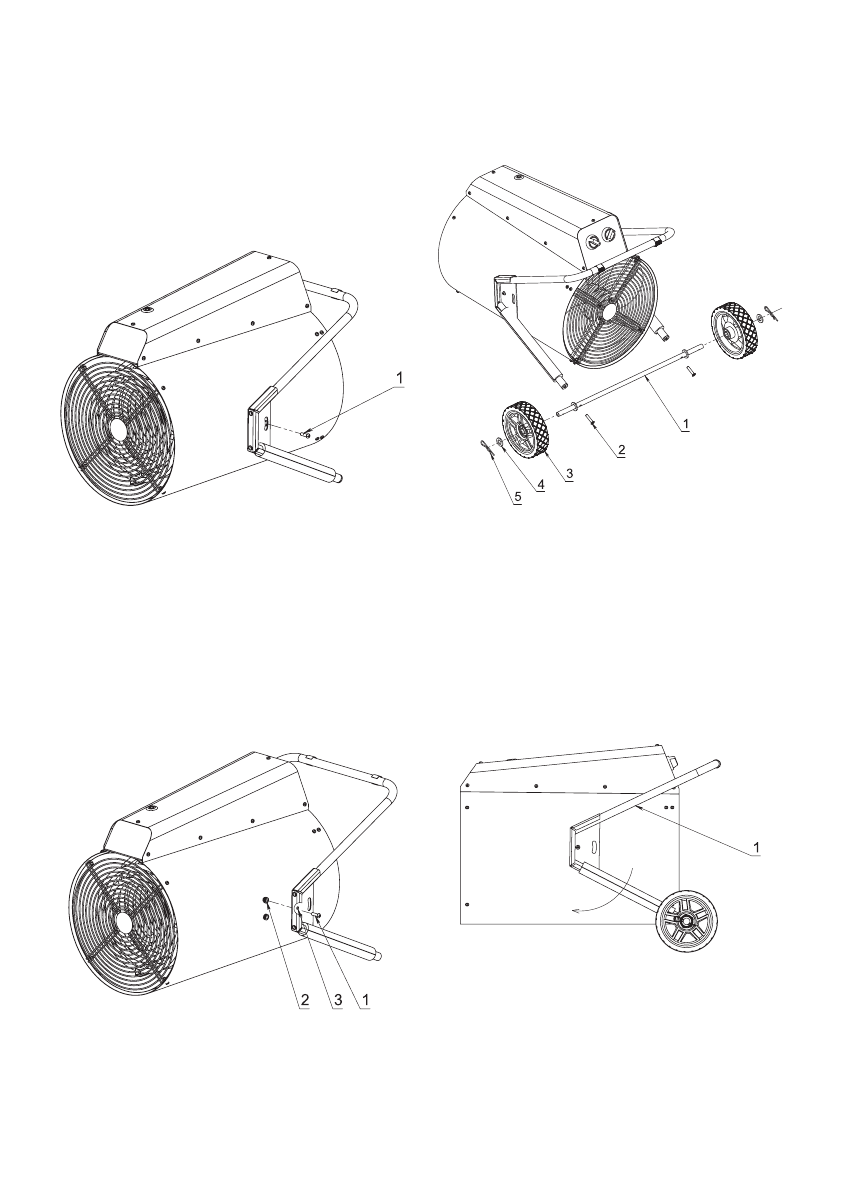 1

1
2
3
4
5

2
3
1

1