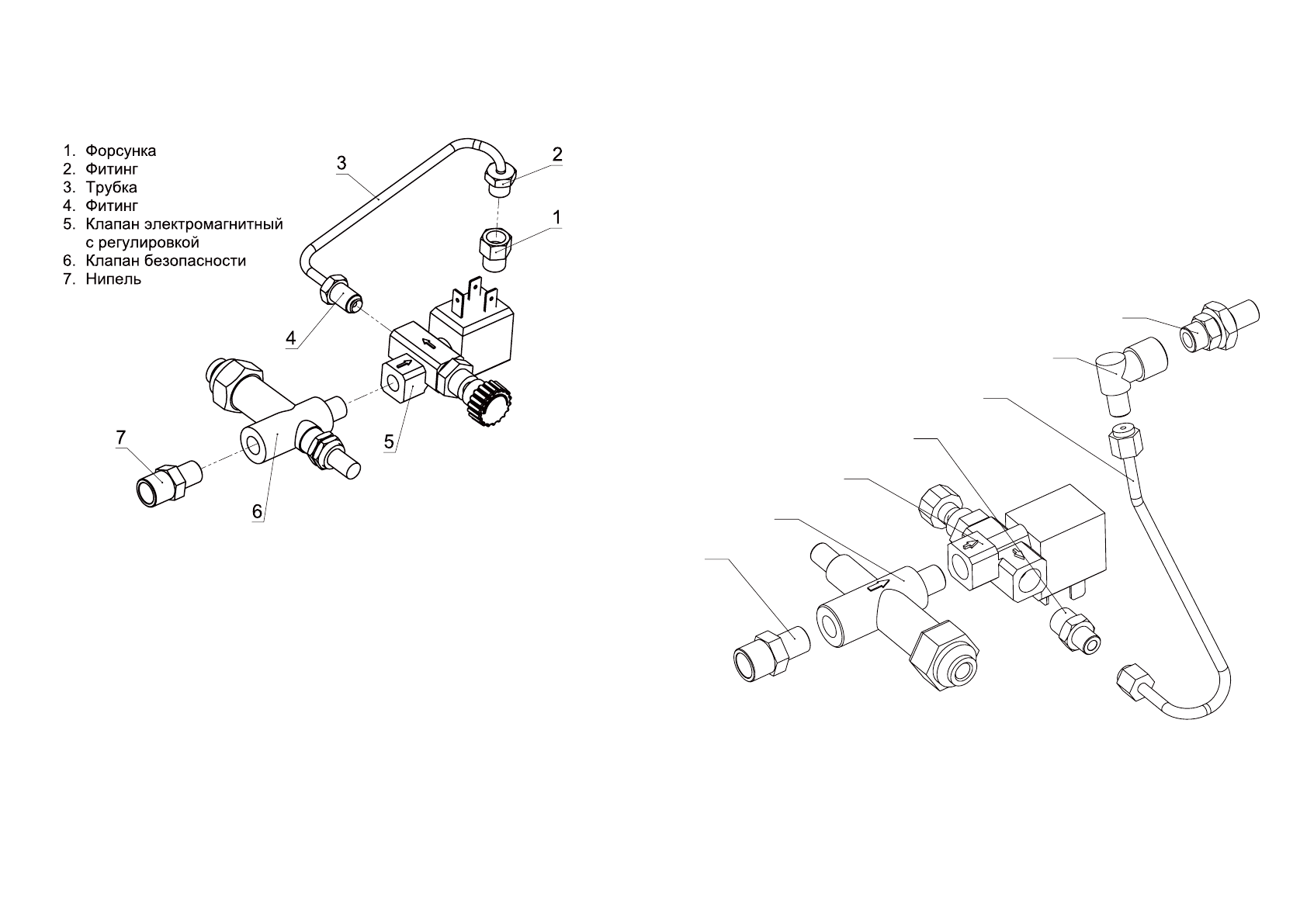 1. Форсунка
2. Фитинг
3. Трубка
4. Фитинг
5. Клапан электромагнитный с регулировкой
6. Клапан безопасности
7. Нипель

3
2
1
4
5
7
6