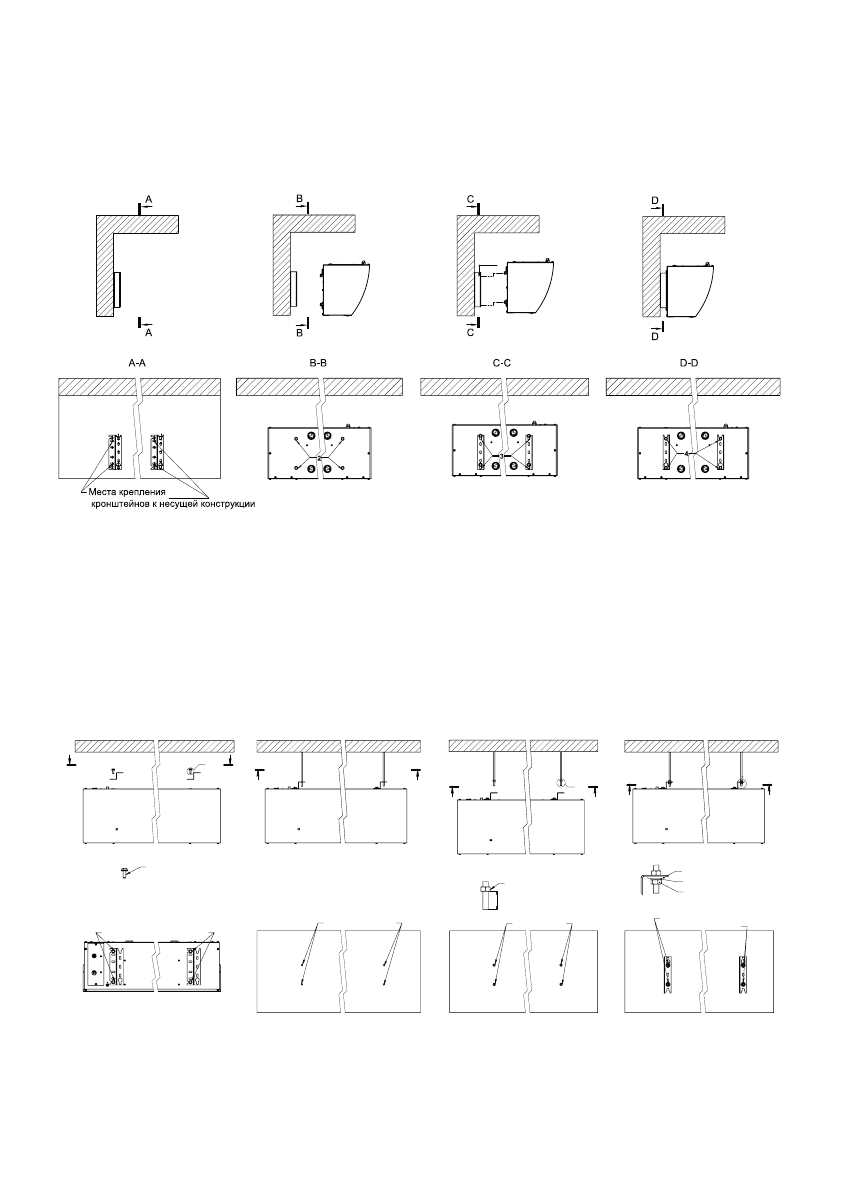 A
A

B
B

C
C

D
D

A-A

B-B

C-C

D-D

Места крепления кронштейнов к несущей конструкции