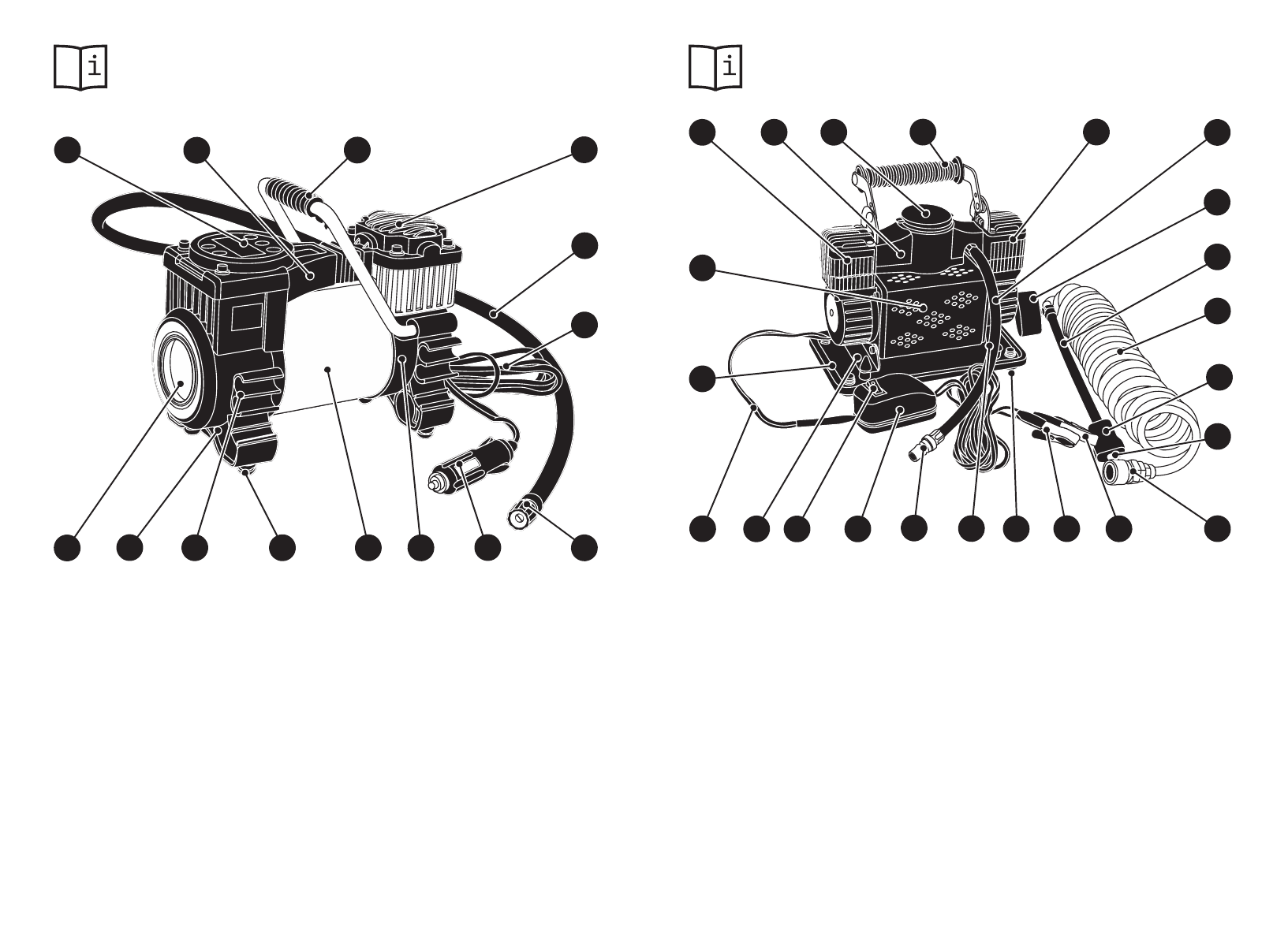 i

i