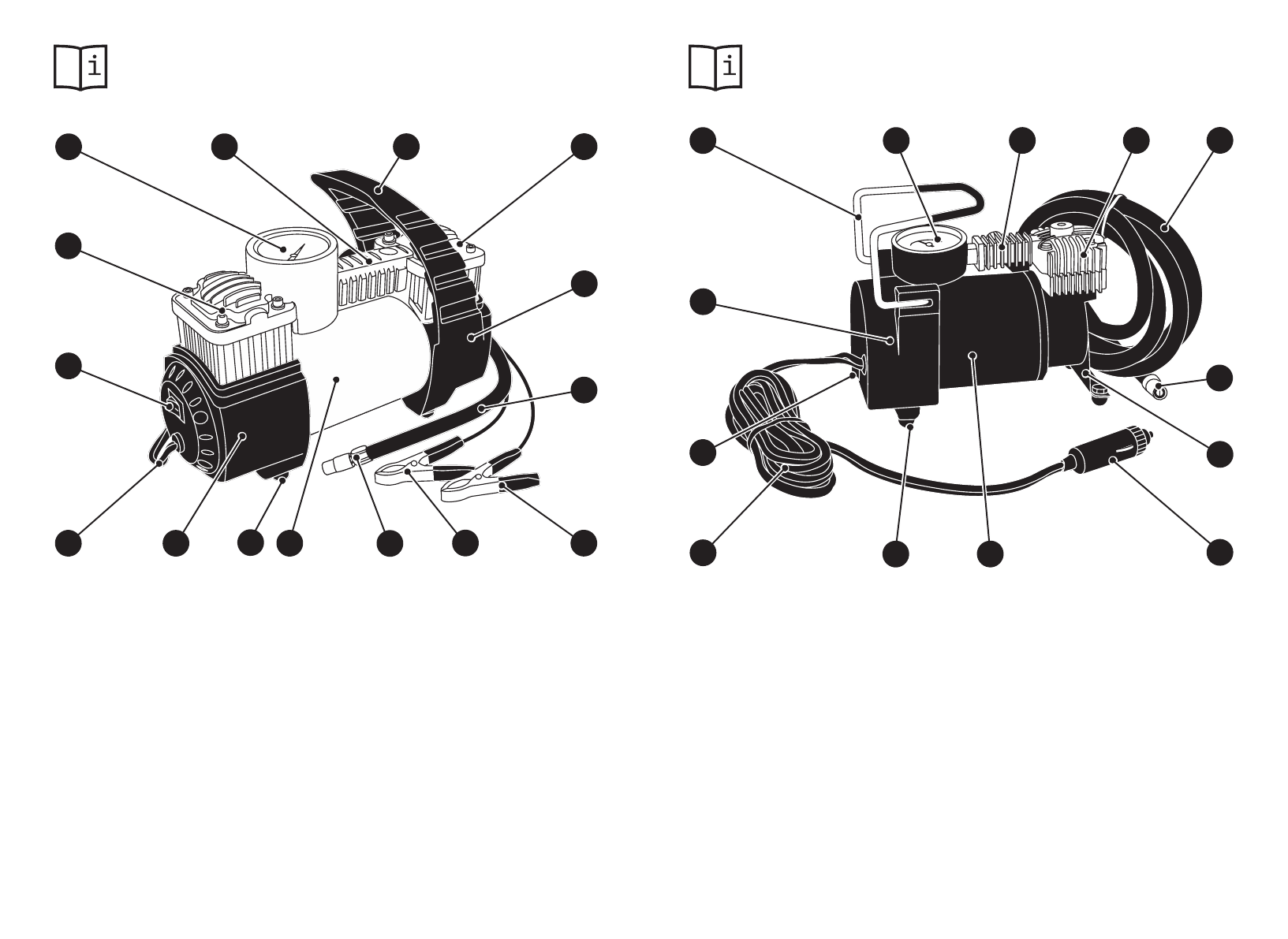 i

i