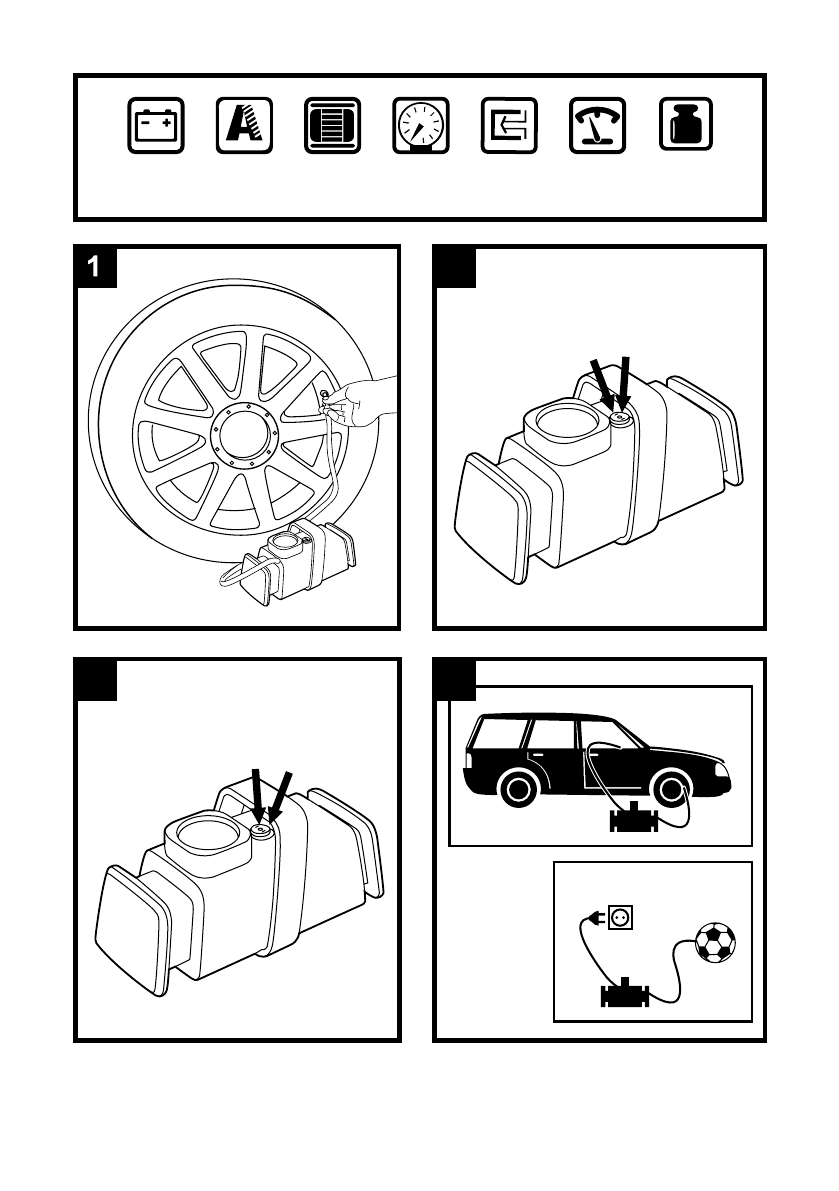 1