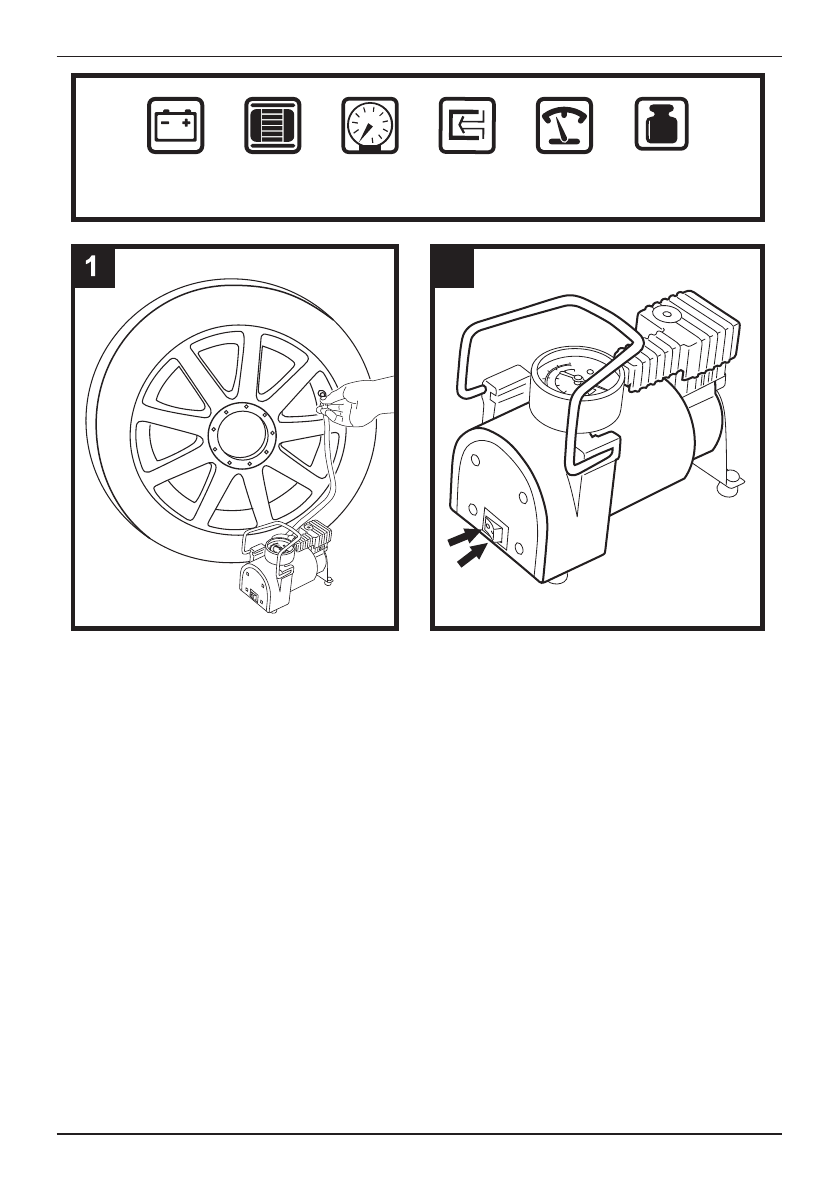 1