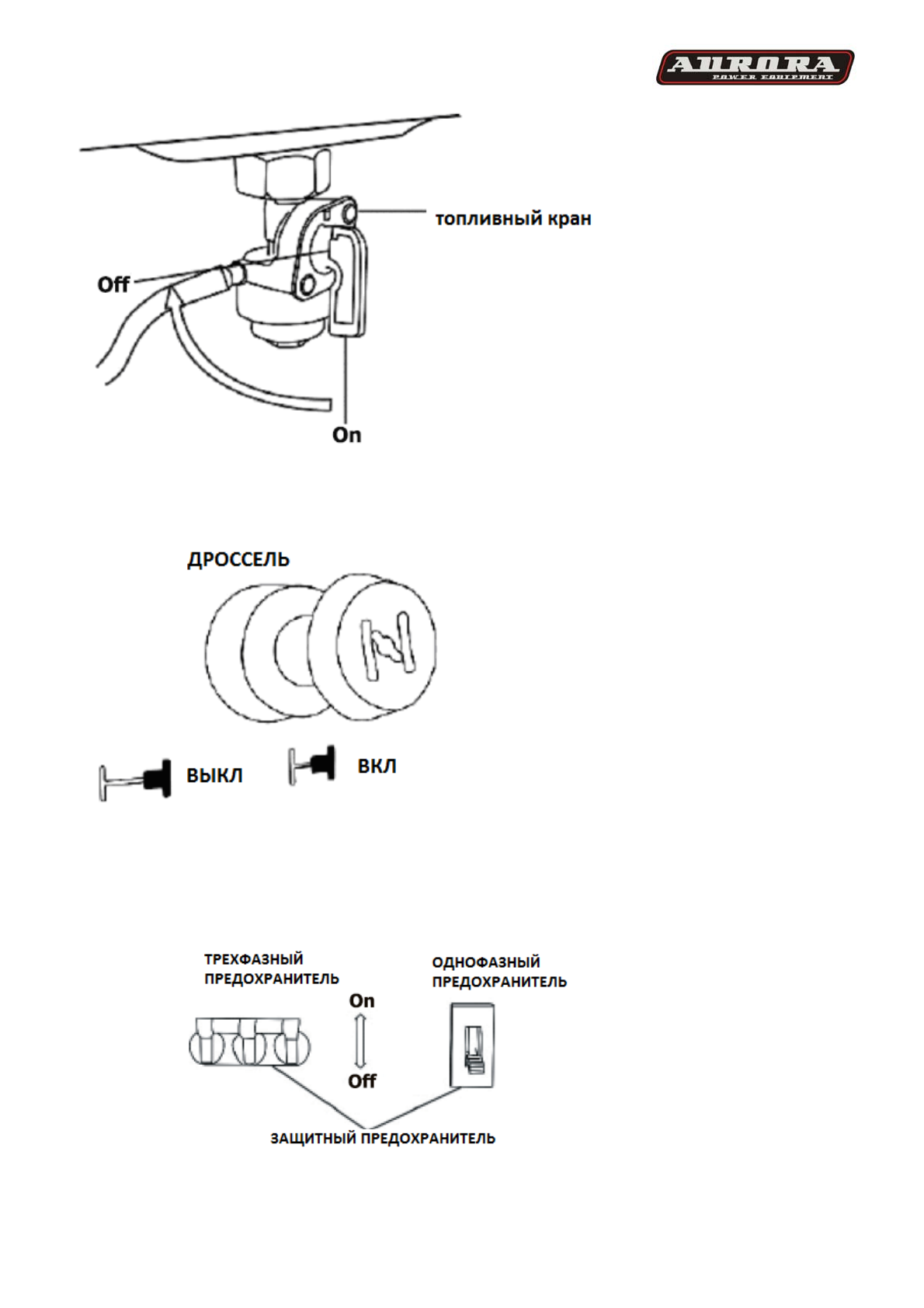 AURORA
POWER EQUIPMENT

топливный кран

Off

On

ДРОССЕЛЬ

ВЫКЛ

ВКЛ

ТРЕХФАЗНЫЙ ПРЕДОХРАНИТЕЛЬ

On

Off

ОДНОФАЗНЫЙ ПРЕДОХРАНИТЕЛЬ

ЗАЩИТНЫЙ ПРЕДОХРАНИТЕЛЬ