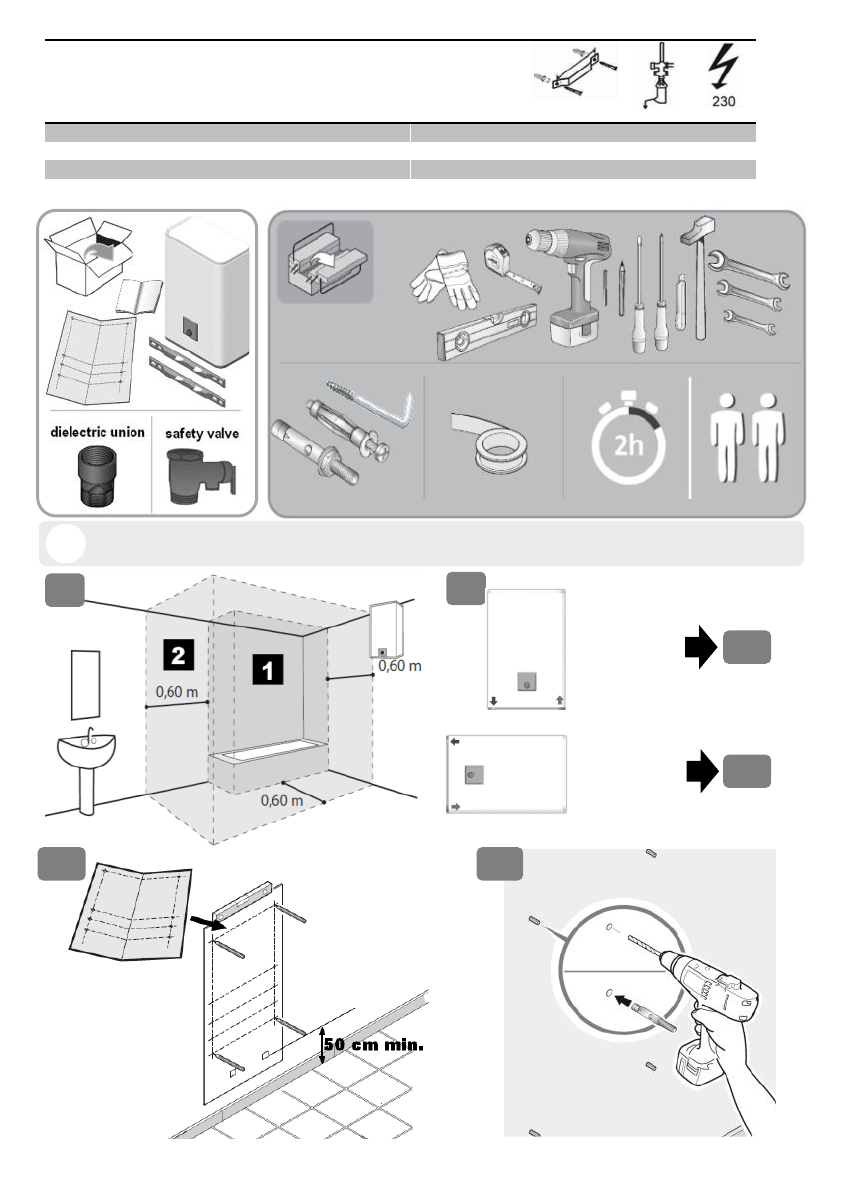 230

dielectric union

safety valve

2h

2

1

0,60 m

0,60 m

0,60 m

50 cm min.