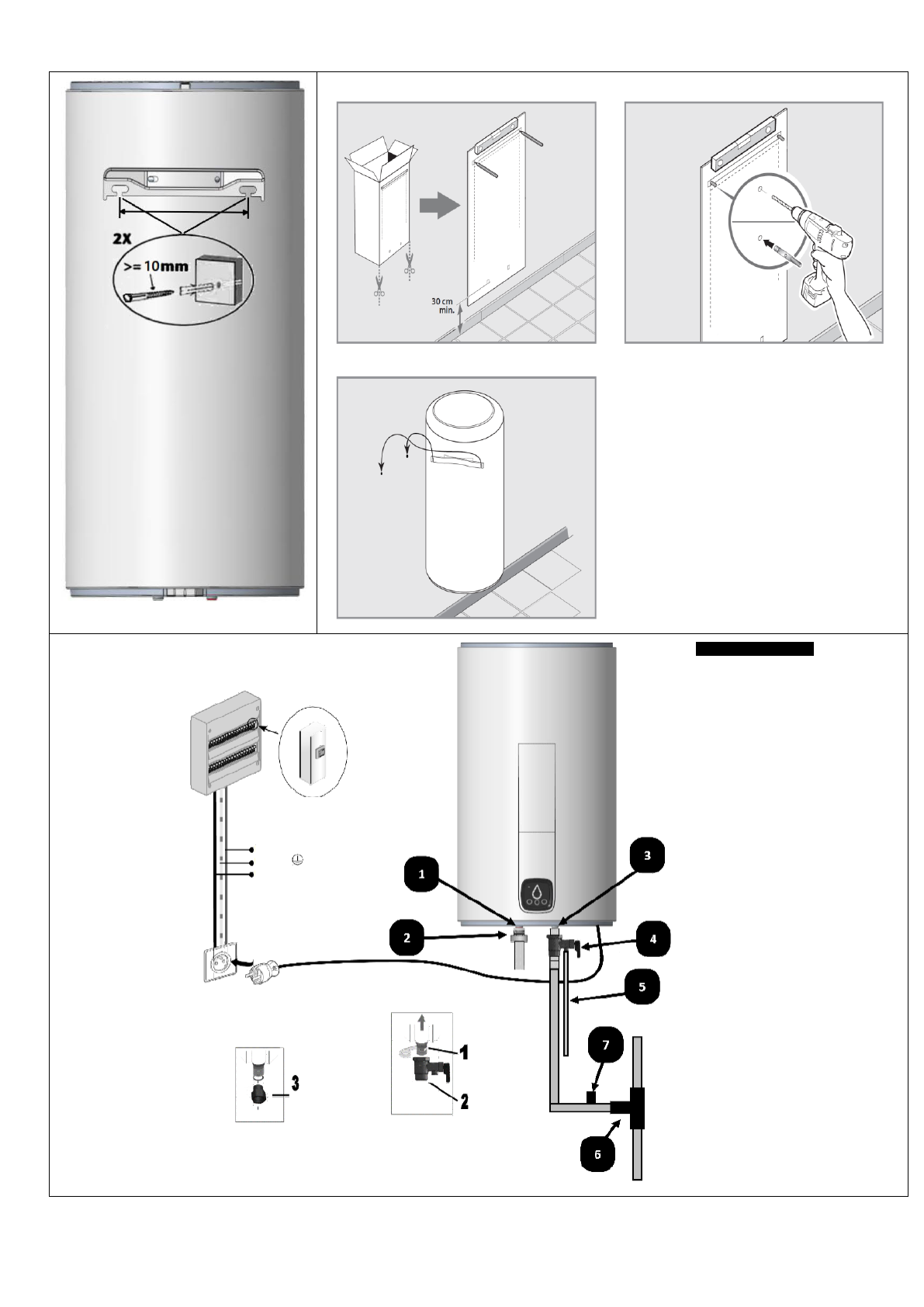 2X
>= 10mm

30 cm min.

1
2
3
4
5
6
7

1
2

3