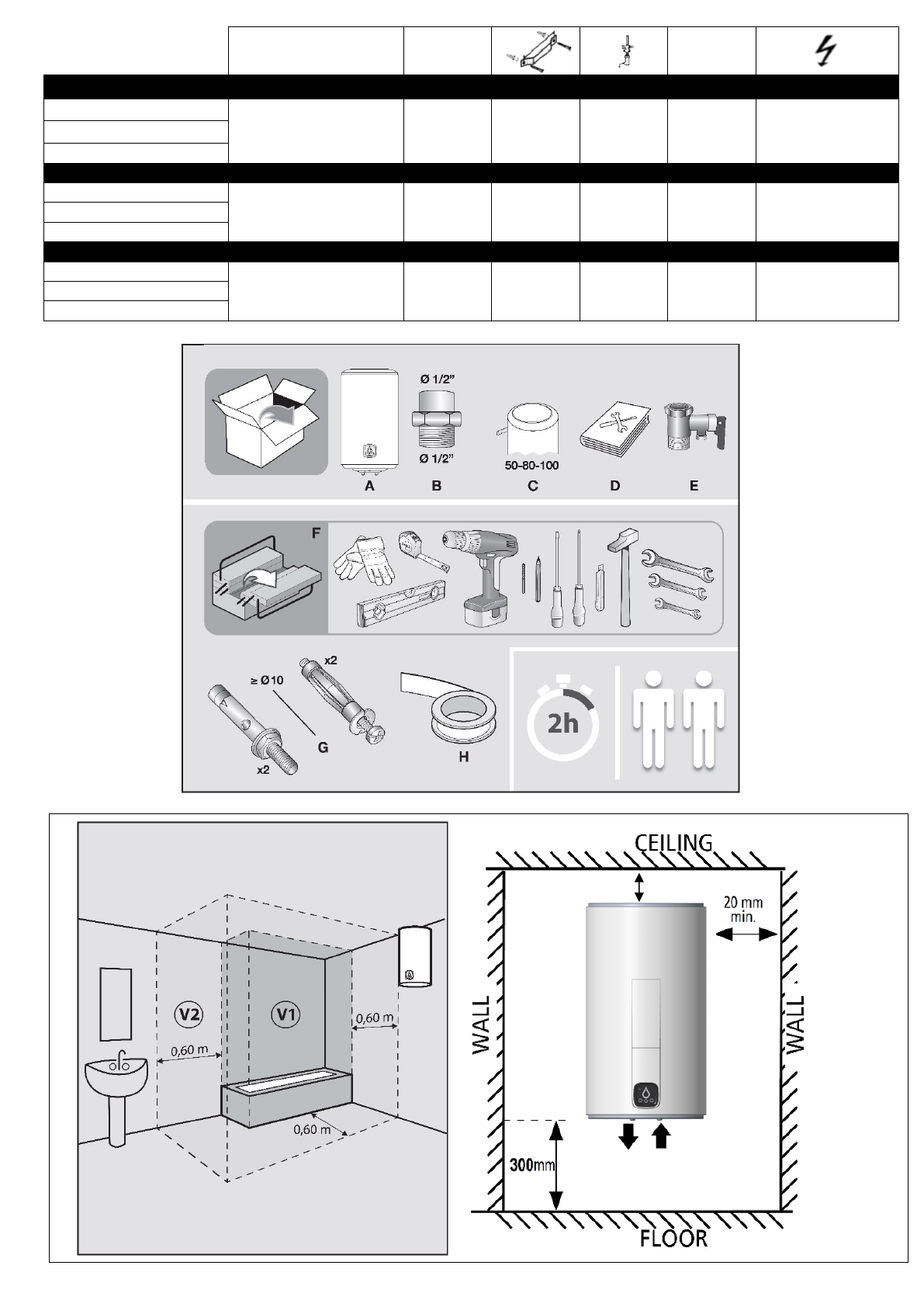 Ø 1/2"

Ø 1/2"

50-80-100

A B C D E

F

≥ Ø10

x2

x2

G

H

2h

V2

V1

0,60 m

0,60 m

0,60 m

CEILING

20 mm min.

WALL

WALL

300mm

FLOOR