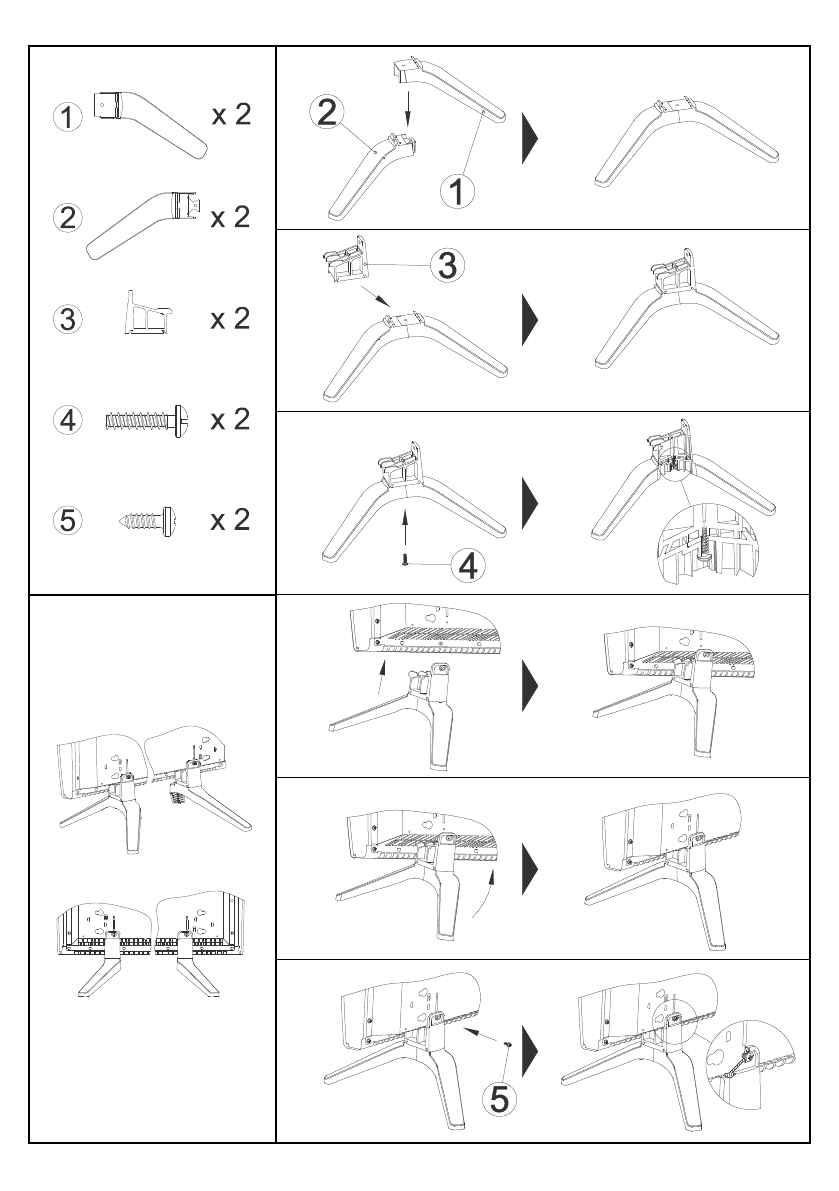 1 x 2

2 x 2

3 x 2

4 x 2

5 x 2

2

1

3

4

5