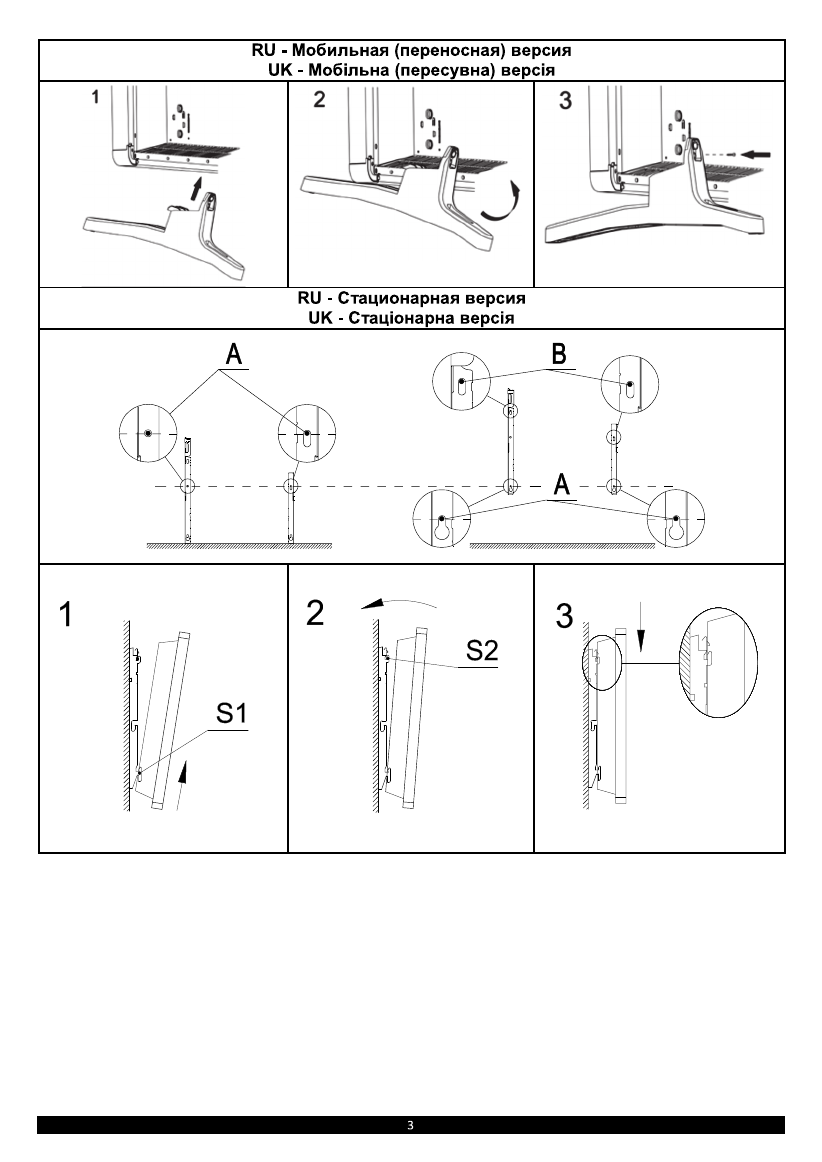 RU - Мобильная (переносная) версия
UK - Мобільна (пересувна) версія

1

2

3

RU - Стационарная версия
UK - Стаціонарна версія

A

B

A

1

S1

2

S2

3

3